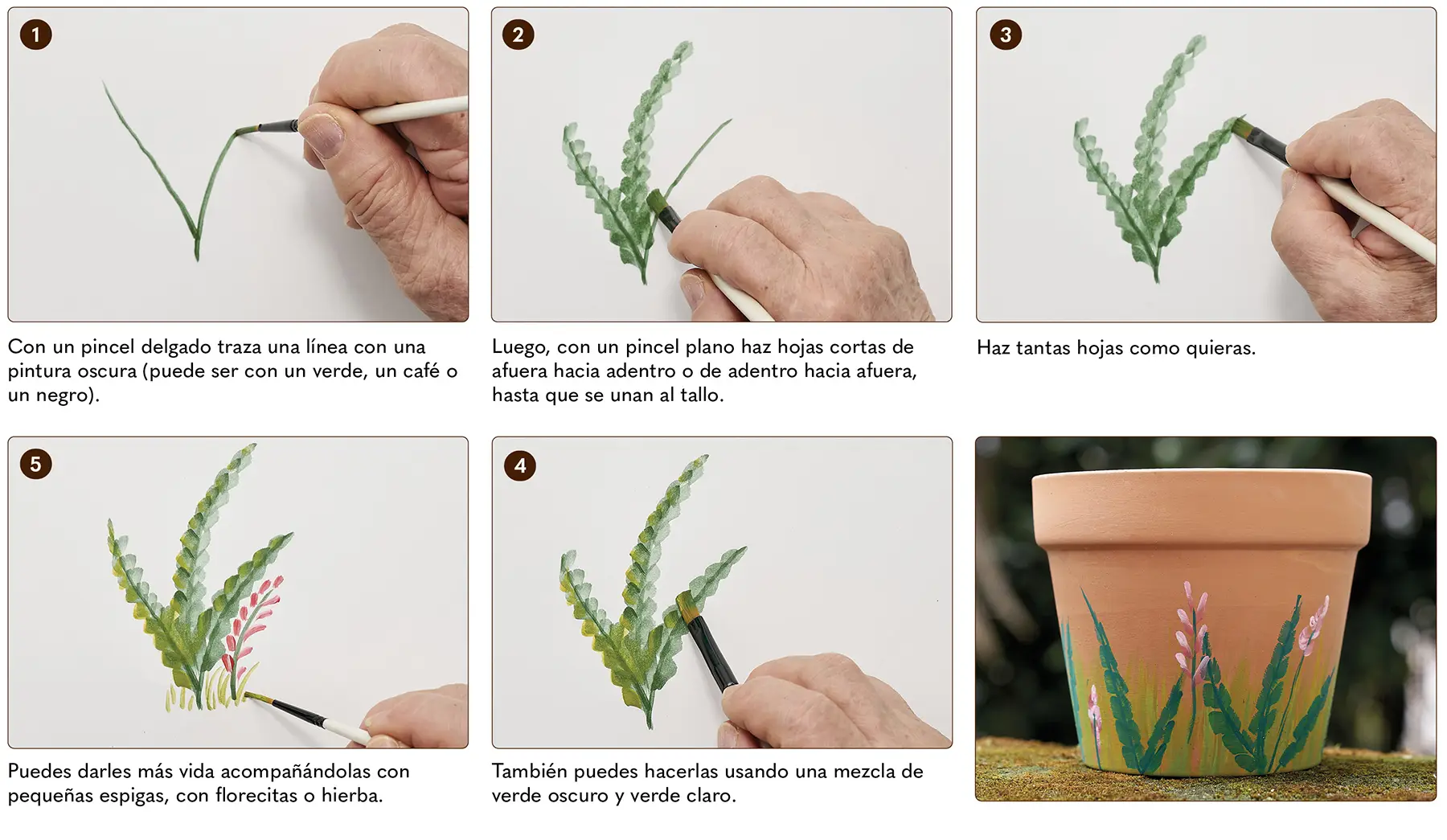 1

Con un pincel delgado traza una línea con una pintura oscura (puede ser con un verde, un café o un negro).

2

Luego, con un pincel plano haz hojas cortas de afuera hacia adentro o de adentro hacia afuera, hasta que se unan al tallo.

3

Haz tantas hojas como quieras.

5

Puedes darles más vida acompañándolas con pequeñas espigas, con florecitas o hierba.

4

También puedes hacerlas usando una mezcla de verde oscuro y verde claro.