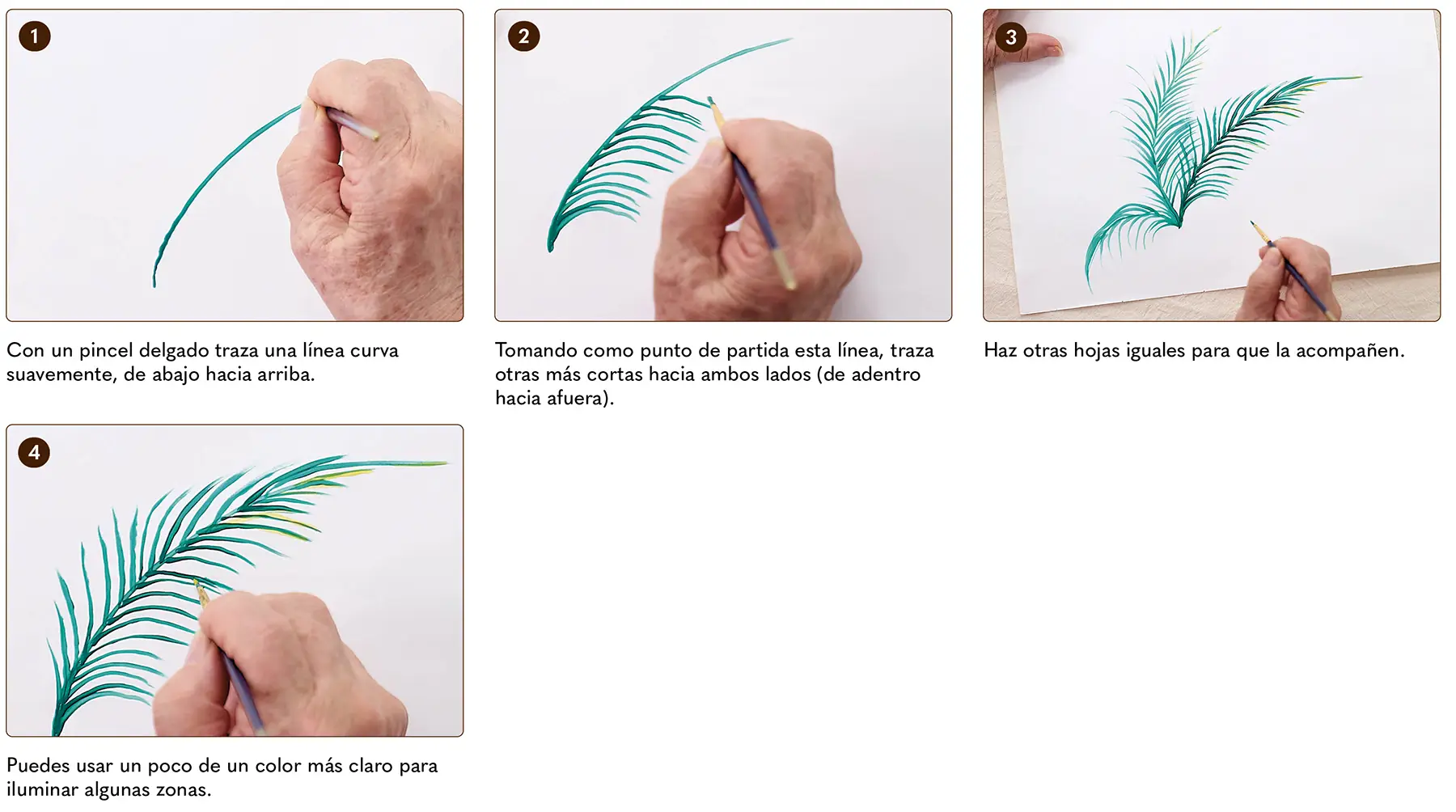 1

Con un pincel delgado traza una línea curva suavemente, de abajo hacia arriba.

2

Tomando como punto de partida esta línea, traza otras más cortas hacia ambos lados (de adentro hacia afuera).

3

Haz otras hojas iguales para que la acompañen.

4

Puedes usar un poco de un color más claro para iluminar algunas zonas.