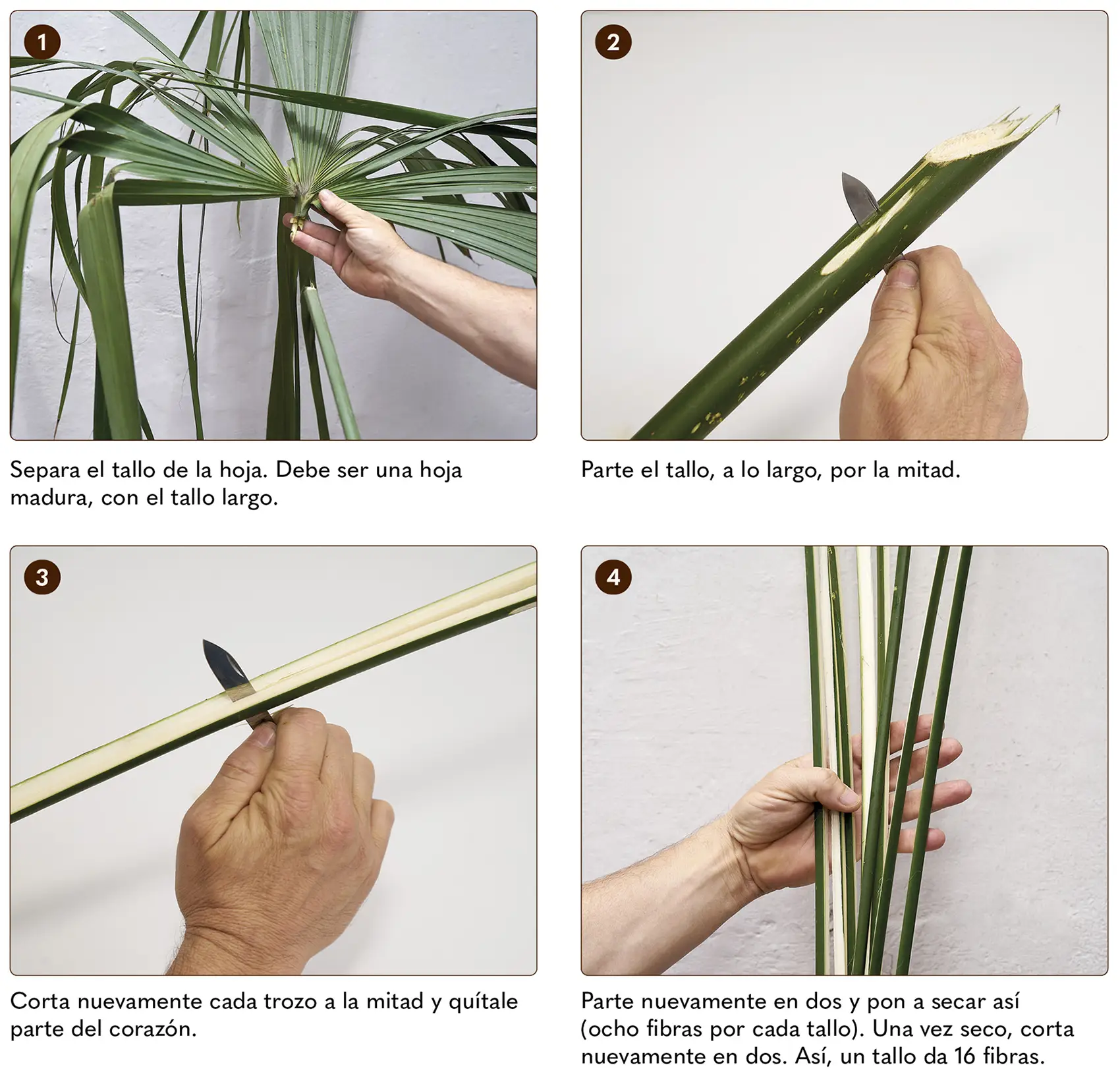 1

Separa el tallo de la hoja. Debe ser una hoja madura, con el tallo largo.

2

Parte el tallo, a lo largo, por la mitad.

3

Corta nuevamente cada trozo a la mitad y quítale parte del corazón.

4

Parte nuevamente en dos y pon a secar así (ocho fibras por cada tallo). Una vez seco, corta nuevamente en dos. Así, un tallo da 16 fibras.