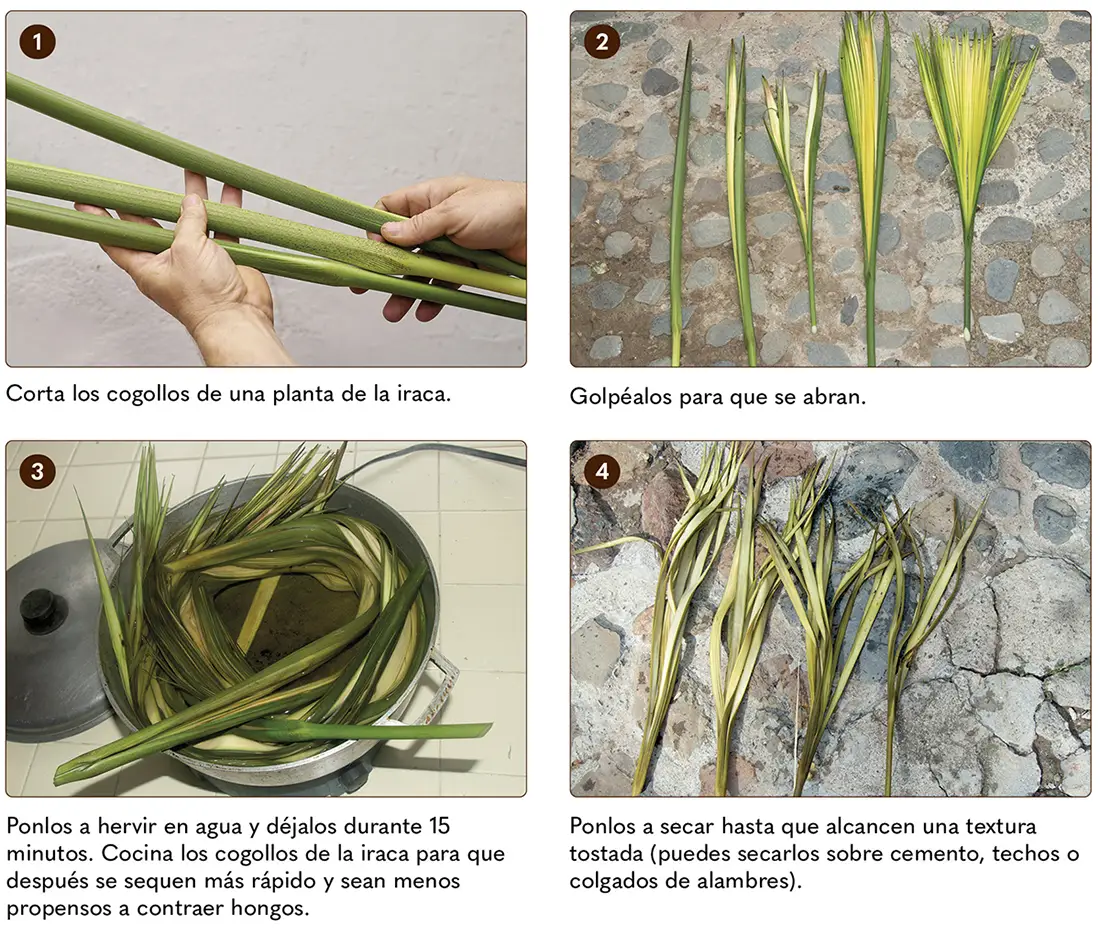 1

Corta los cogollos de una planta de la iraca.

2

Golpéalos para que se abran.

3

Ponlos a hervir en agua y déjalos durante 15 minutos. Cocina los cogollos de la iraca para que después se sequen más rápido y sean menos propensos a contraer hongos.

4

Ponlos a secar hasta que alcancen una textura tostada (puedes secarlos sobre cemento, techos o colgados de alambres).