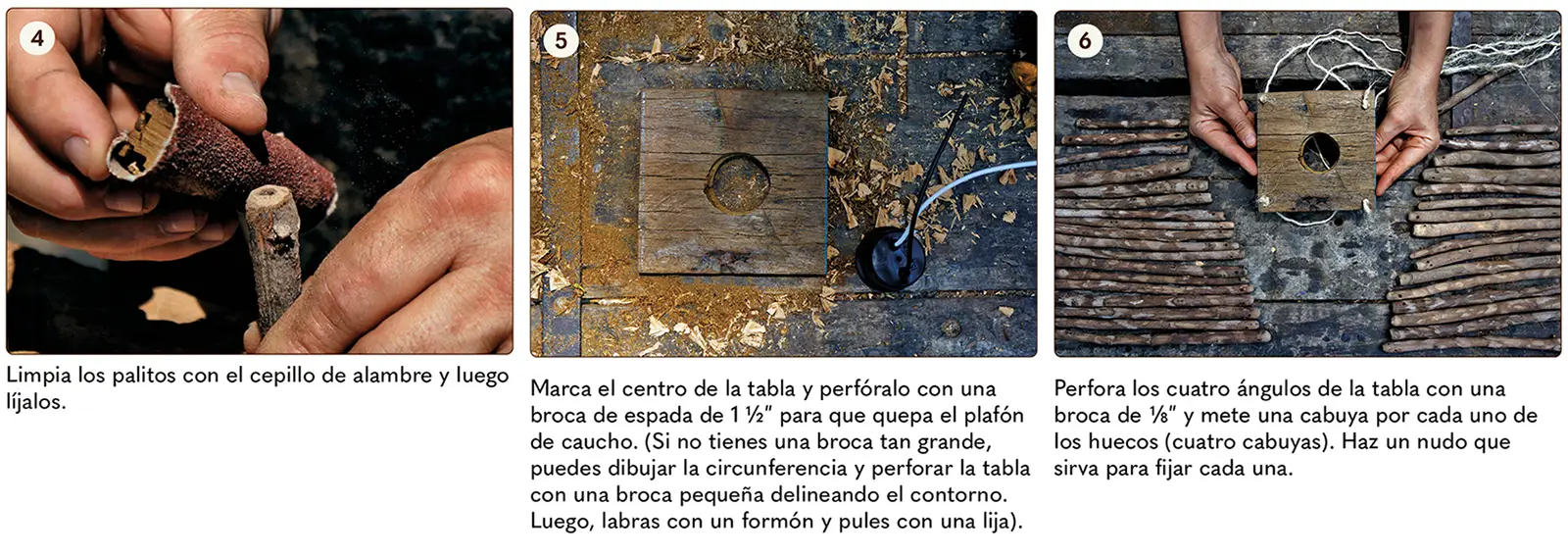 4

Limpia los palitos con el cepillo de alambre y luego líjalos.

5

Marca el centro de la tabla y perfóralo con una broca de espada de 1 ½" para que quepa el plafón de caucho. (Si no tienes una broca tan grande, puedes dibujar la circunferencia y perforar la tabla con una broca pequeña delineando el contorno. Luego, labras con un formón y pules con una lija).

6

Perfora los cuatro ángulos de la tabla con una broca de ⅛" y mete una cabuya por cada uno de los huecos (cuatro cabuyas). Haz un nudo que sirva para fijar cada una.