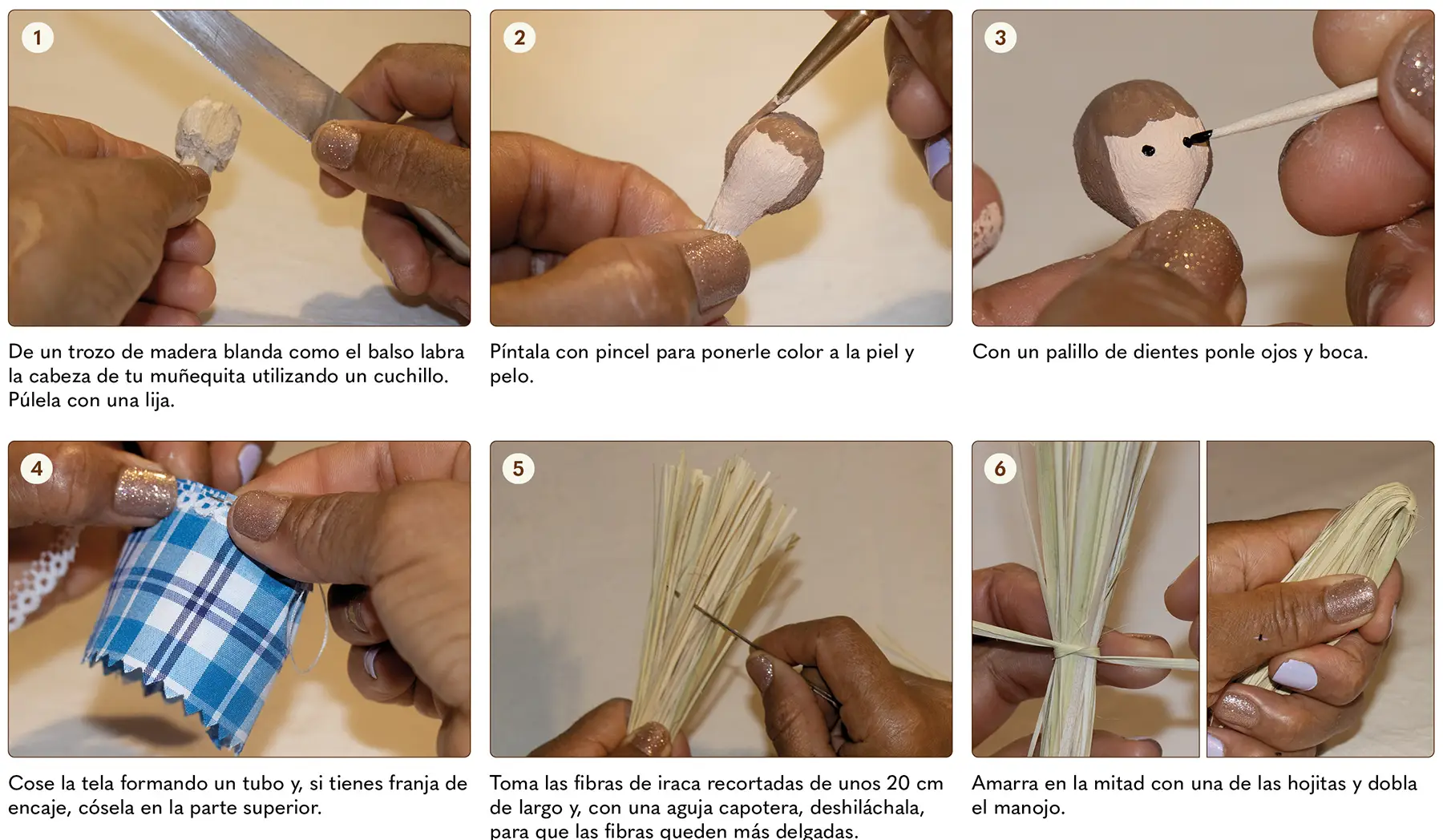 1

De un trozo de madera blanda como el balso labra la cabeza de tu muñequita utilizando un cuchillo. Púlela con una lija.

2

Píntala con pincel para ponerle color a la piel y pelo.

3

Con un palillo de dientes ponle ojos y boca.

4

Cose la tela formando un tubo y, si tienes franja de encaje, cósela en la parte superior.

5

Toma las fibras de iraca recortadas de unos 20 cm de largo y, con una aguja capotera, deshiláchala, para que las fibras queden más delgadas.

6

Amarra en la mitad con una de las hojitas y dobla el manojo.