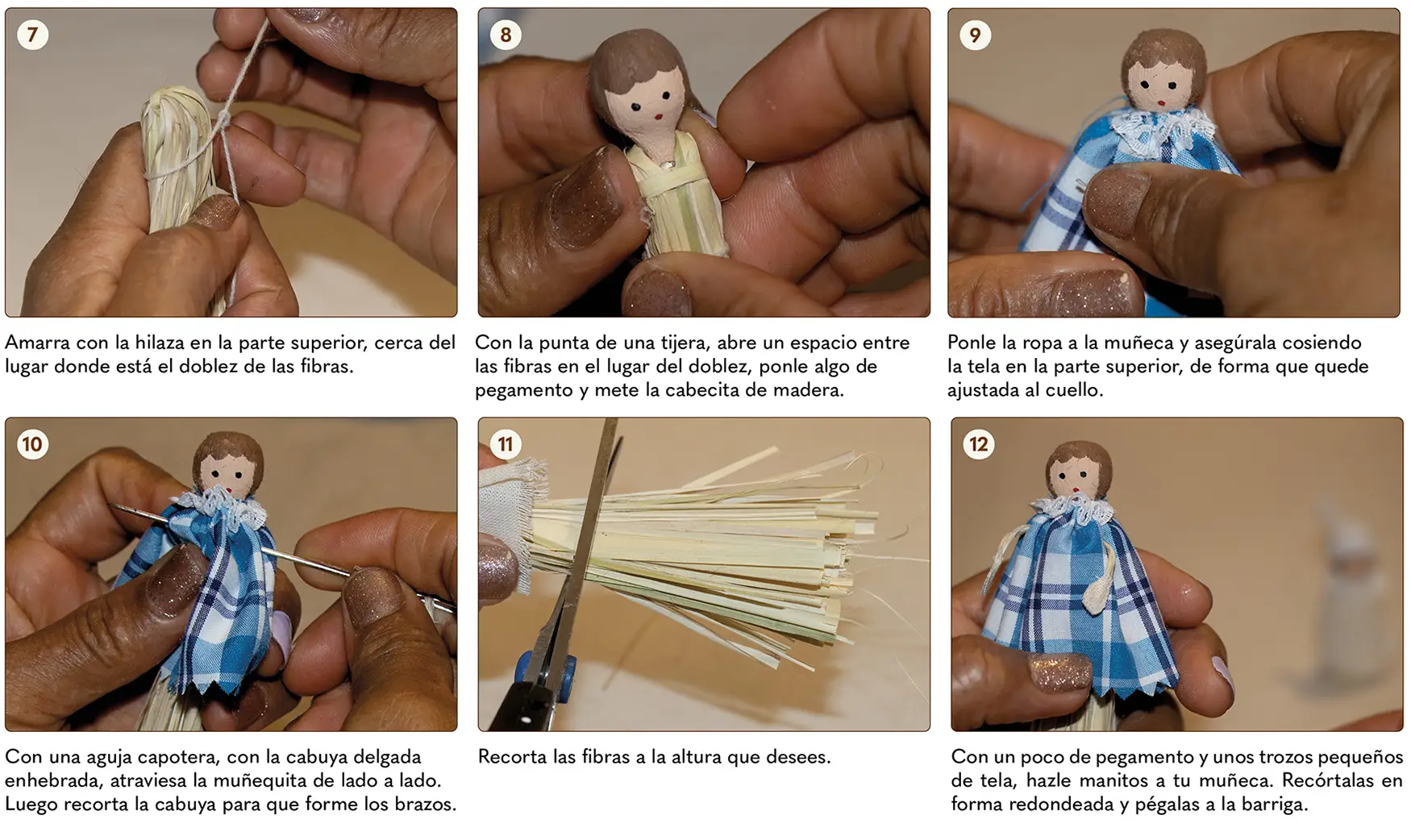 7

Amarra con la hilaza en la parte superior, cerca del lugar donde está el doblez de las fibras.

8

Con la punta de una tijera, abre un espacio entre las fibras en el lugar del doblez, ponle algo de pegamento y mete la cabecita de madera.

9

Ponle la ropa a la muñeca y asegúrala cosiendo la tela en la parte superior, de forma que quede ajustada al cuello.

10

Con una aguja capotera, con la cabuya delgada enhebrada, atraviesa la muñequita de lado a lado. Luego recorta la cabuya para que forme los brazos.

11

Recorta las fibras a la altura que desees.

12

Con un poco de pegamento y unos trozos pequeños de tela, hazle manitos a tu muñeca. Recórtalas en forma redondeada y pégalas a la barriga.