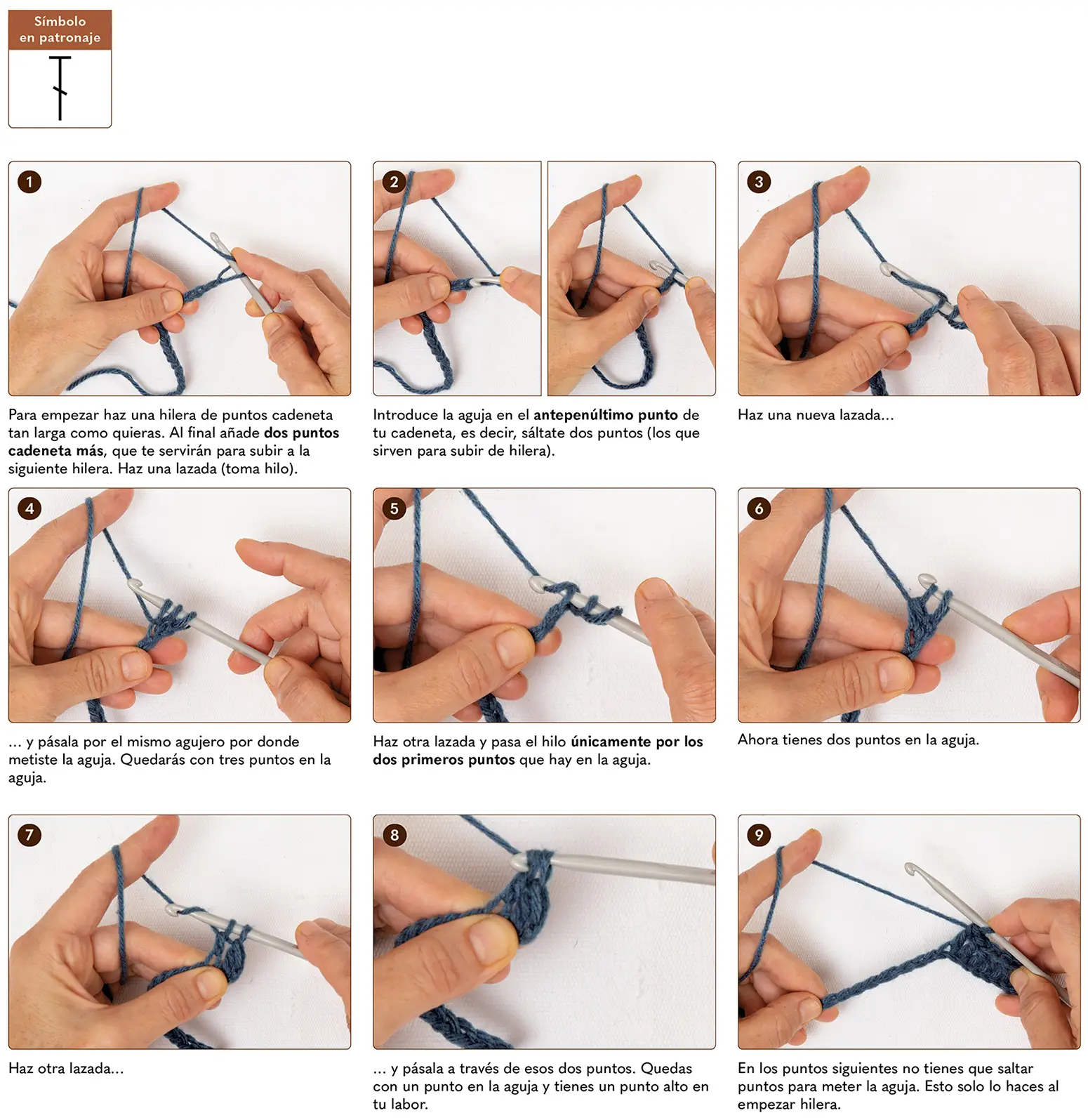 Símbolo en patronaje

1

Para empezar haz una hilera de puntos cadeneta tan larga como quieras. Al final añade dos puntos cadeneta más, que te servirán para subir a la siguiente hilera. Haz una lazada (toma hilo).

2

Introduce la aguja en el antepenúltimo punto de tu cadeneta, es decir, sáltate dos puntos (los que sirven para subir de hilera).

3

Haz una nueva lazada...

4

... y pásala por el mismo agujero por donde metiste la aguja. Quedarás con tres puntos en la aguja.

5

Haz otra lazada y pasa el hilo únicamente por los dos primeros puntos que hay en la aguja.

6

Ahora tienes dos puntos en la aguja.

7

Haz otra lazada...

8

... y pásala a través de esos dos puntos. Quedas con un punto en la aguja y tienes un punto alto en tu labor.

9

En los puntos siguientes no tienes que saltar puntos para meter la aguja. Esto solo lo haces al empezar hilera.