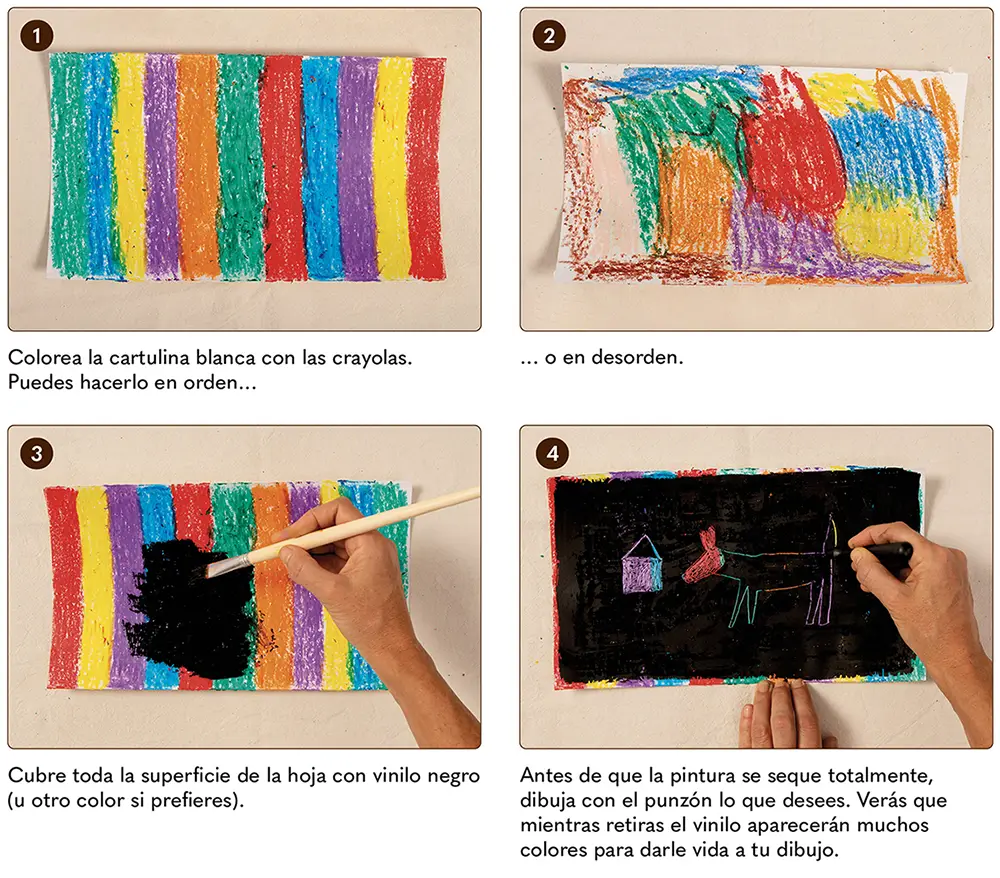 1

Colorea la cartulina blanca con las crayolas. Puedes hacerlo en orden...

2

... o en desorden.

3

Cubre toda la superficie de la hoja con vinilo negro (u otro color si prefieres).

4

Antes de que la pintura se seque totalmente, dibuja con el punzón lo que desees. Verás que mientras retiras el vinilo aparecerán muchos colores para darle vida a tu dibujo.