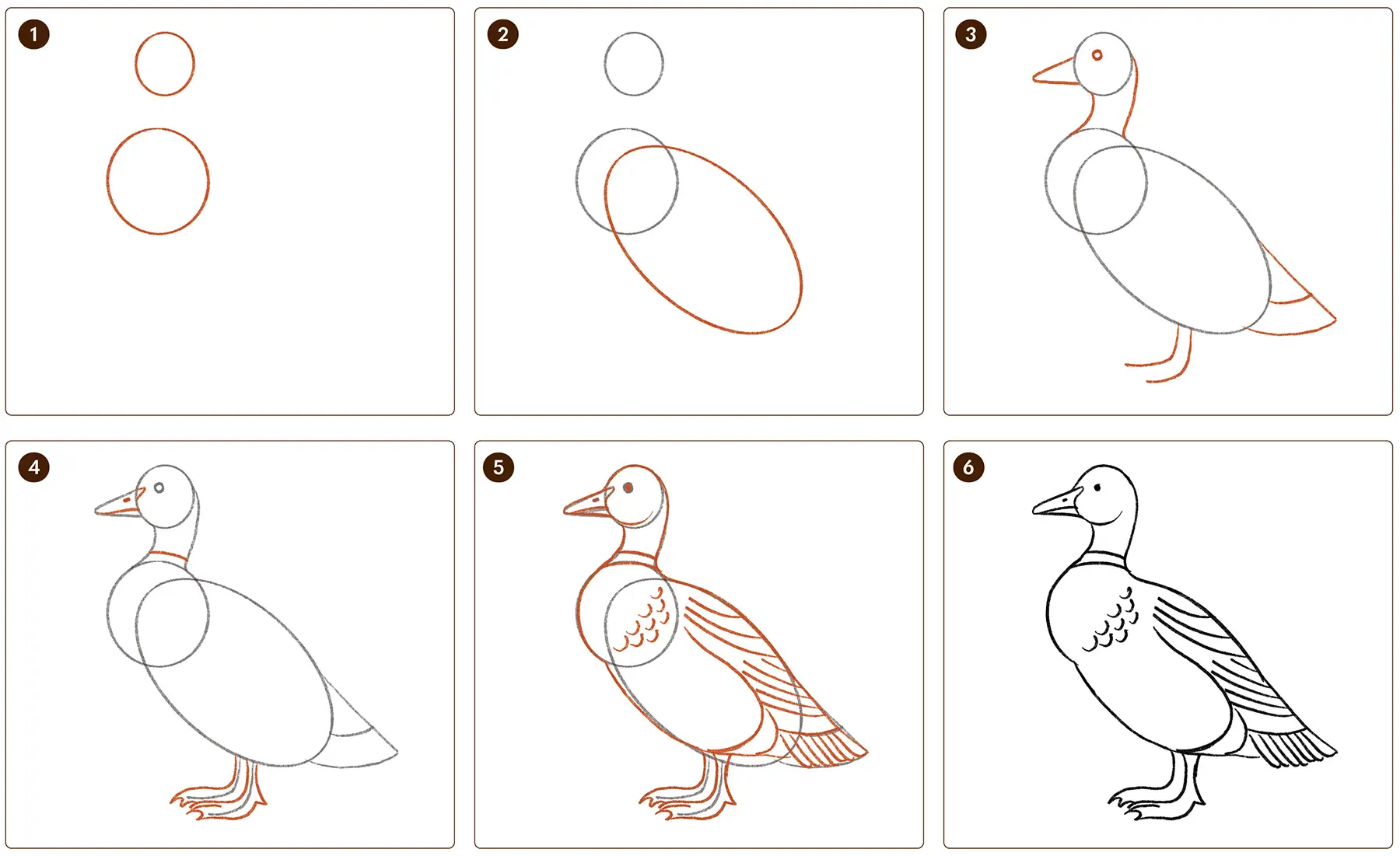 1

2

3

4

5

6