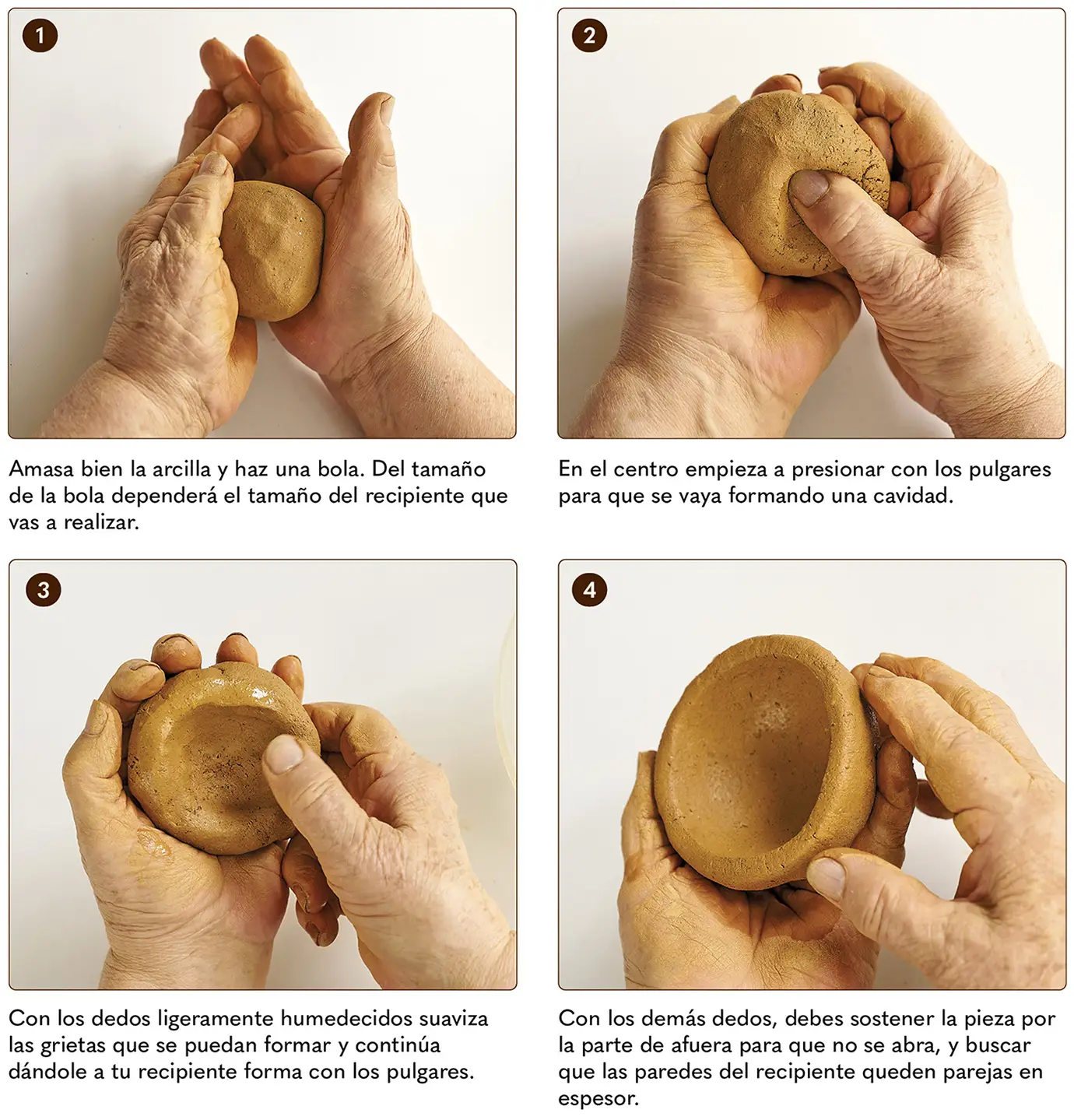 1

Amasa bien la arcilla y haz una bola. Del tamaño de la bola dependerá el tamaño del recipiente que vas a realizar.

2

En el centro empieza a presionar con los pulgares para que se vaya formando una cavidad.

3

Con los dedos ligeramente humedecidos suaviza las grietas que se puedan formar y continúa dándole a tu recipiente forma con los pulgares.

4

Con los demás dedos, debes sostener la pieza por la parte de afuera para que no se abra, y buscar que las paredes del recipiente queden parejas en espesor.