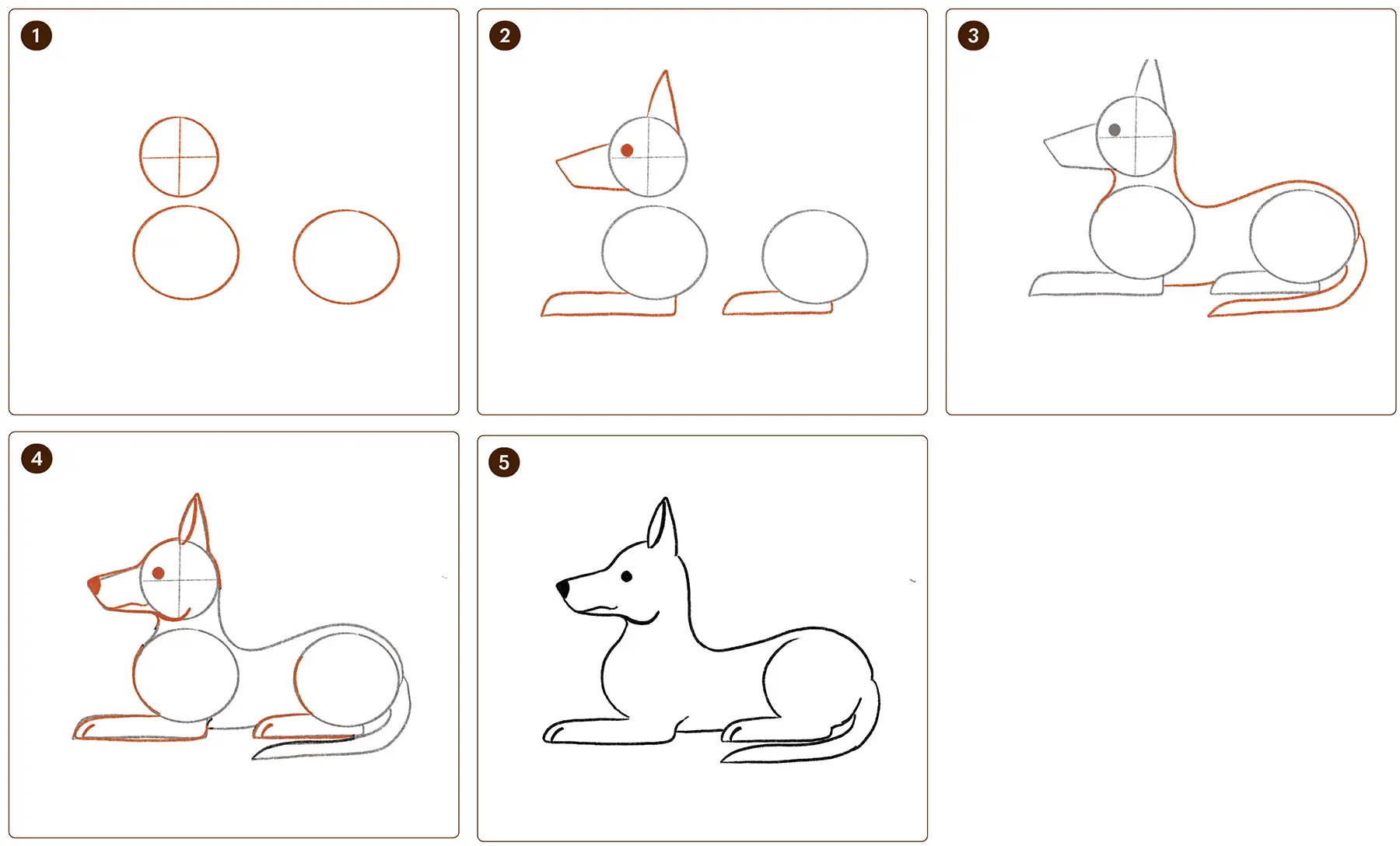 1

2

3

4

5