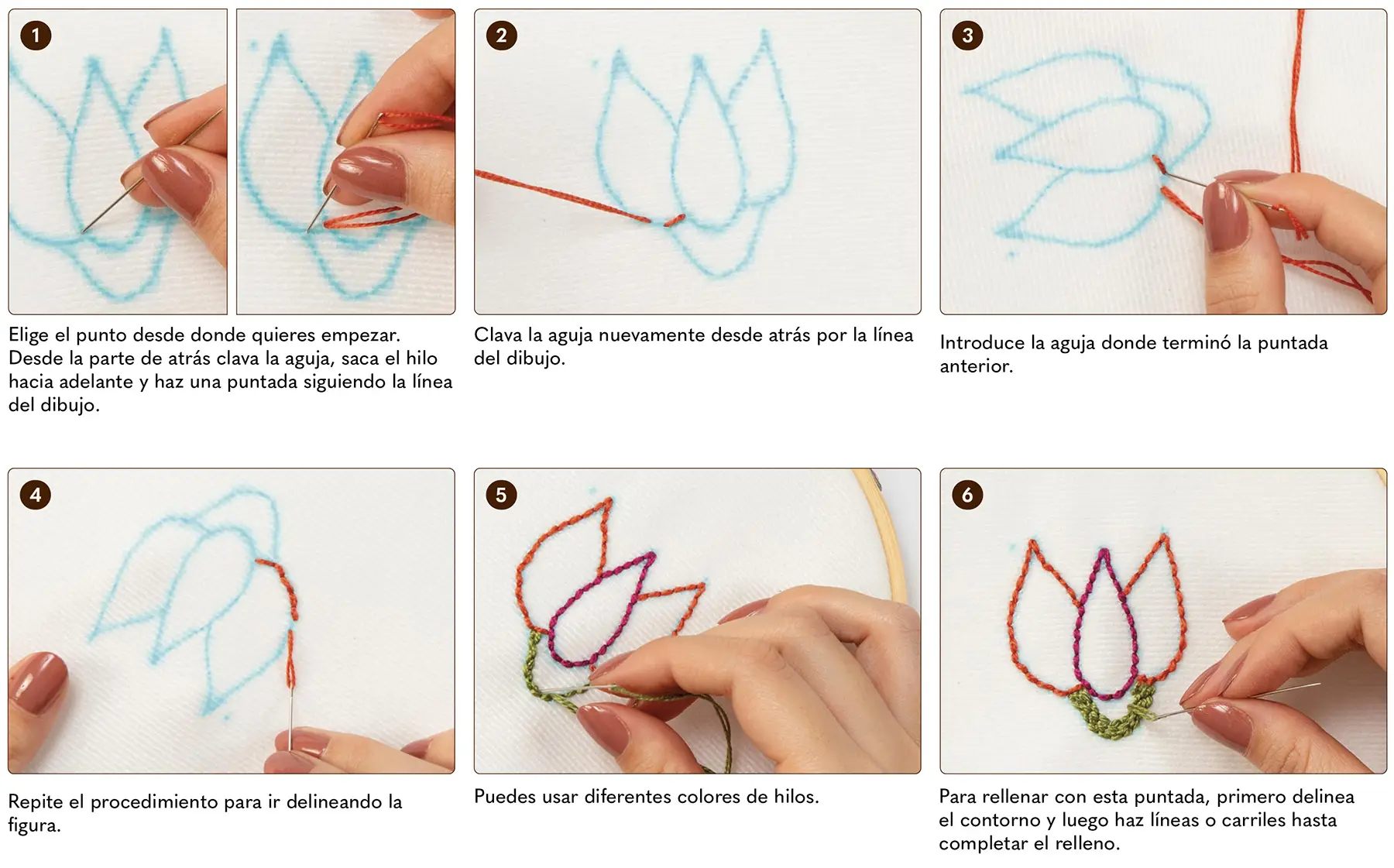 1

Elige el punto desde donde quieres empezar. Desde la parte de atrás clava la aguja, saca el hilo hacia adelante y haz una puntada siguiendo la línea del dibujo.

2

Clava la aguja nuevamente desde atrás por la línea del dibujo.

3

Introduce la aguja donde terminó la puntada anterior.

4

Repite el procedimiento para ir delineando la figura.

5

Puedes usar diferentes colores de hilos.

6

Para rellenar con esta puntada, primero delinea el contorno y luego haz líneas o carriles hasta completar el relleno.