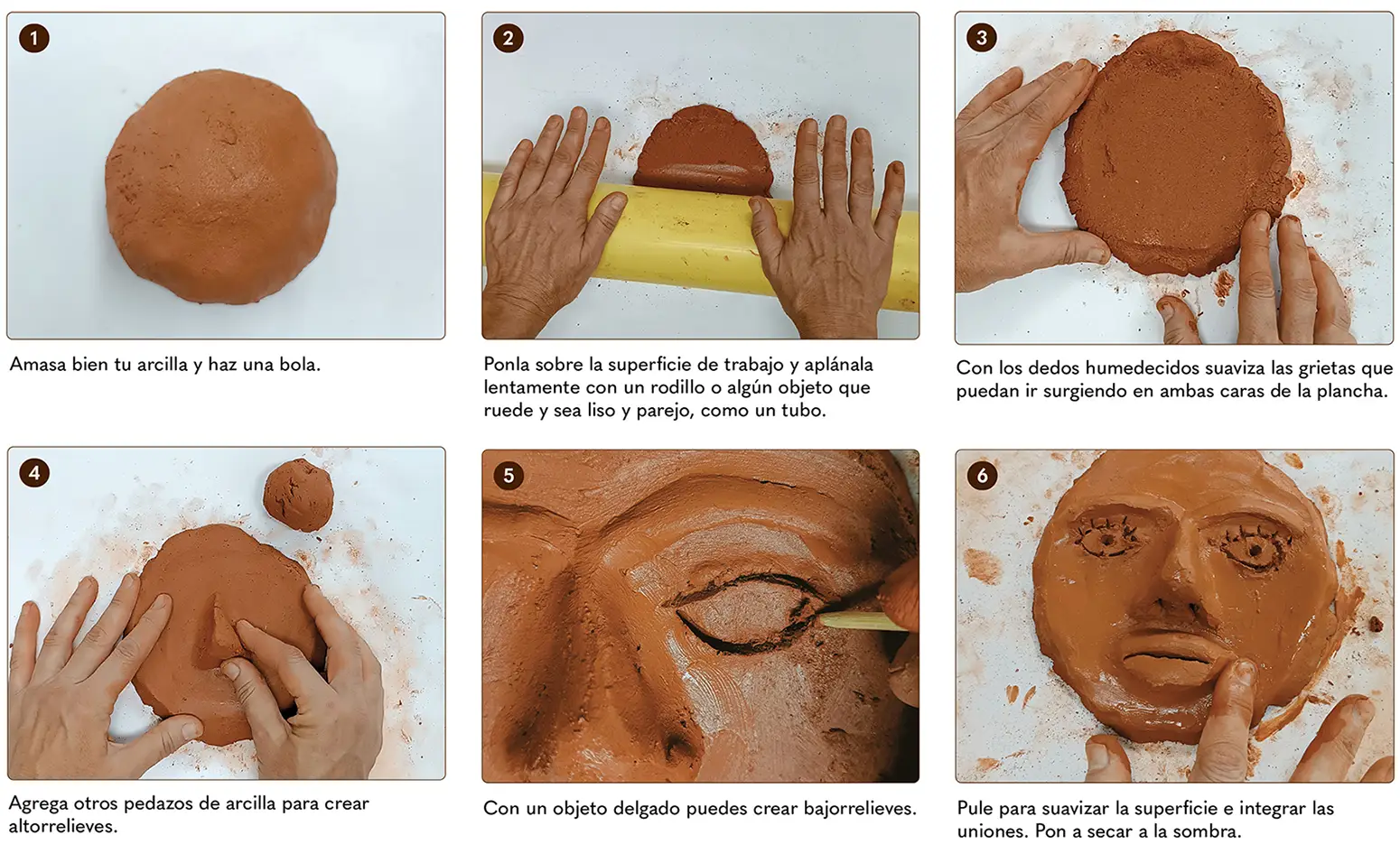 1

Amasa bien tu arcilla y haz una bola.

2

Ponla sobre la superficie de trabajo y aplánala lentamente con un rodillo o algún objeto que ruede y sea liso y parejo, como un tubo.

3

Con los dedos humedecidos suaviza las grietas que puedan ir surgiendo en ambas caras de la plancha.

4

Agrega otros pedazos de arcilla para crear altorrelieves.

5

Con un objeto delgado puedes crear bajorrelieves.

6

Pule para suavizar la superficie e integrar las uniones. Pon a secar a la sombra.