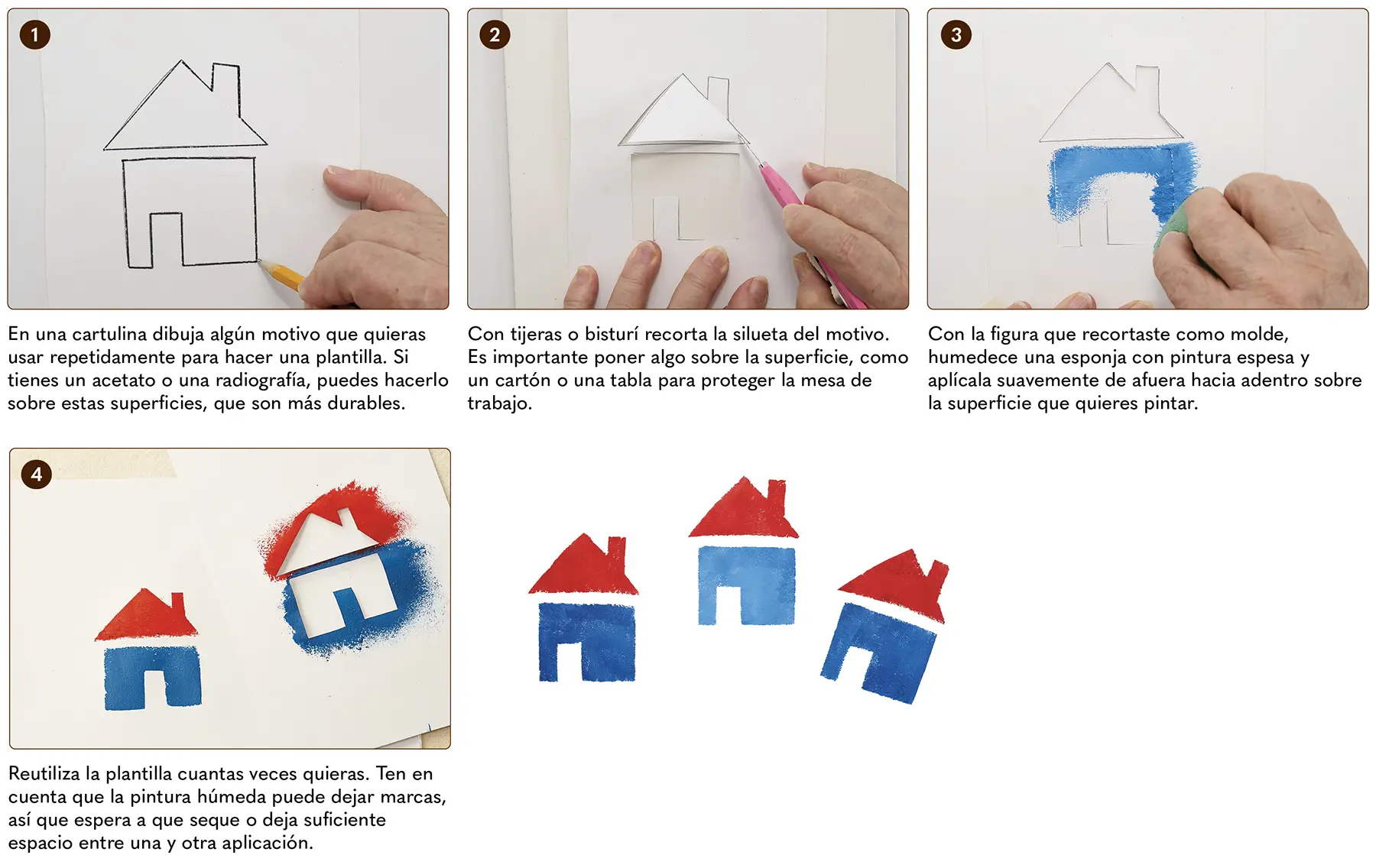 1

En una cartulina dibuja algún motivo que quieras usar repetidamente para hacer una plantilla. Si tienes un acetato o una radiografía, puedes hacerlo sobre estas superficies, que son más durables.

2

Con tijeras o bisturí recorta la silueta del motivo. Es importante poner algo sobre la superficie, como un cartón o una tabla para proteger la mesa de trabajo.

3

Con la figura que recortaste como molde, humedece una esponja con pintura espesa y aplícala suavemente de afuera hacia adentro sobre la superficie que quieres pintar.

4

Reutiliza la plantilla cuantas veces quieras. Ten en cuenta que la pintura húmeda puede dejar marcas, así que espera a que seque o deja suficiente espacio entre una y otra aplicación.