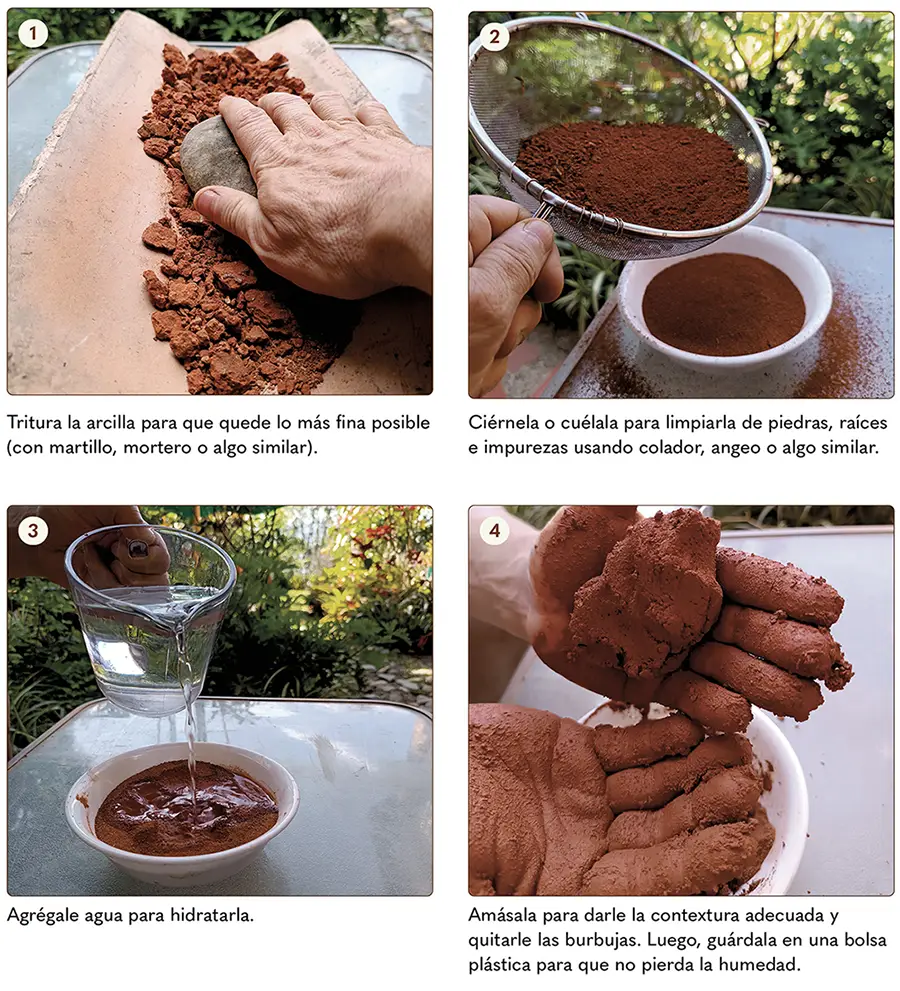 1

Tritura la arcilla para que quede lo más fina posible (con martillo, mortero o algo similar).

2

Ciérnela o cuélala para limpiarla de piedras, raíces e impurezas usando colador, angeo o algo similar.

3

Agrégale agua para hidratarla.

4

Amásala para darle la contextura adecuada y quitarle las burbujas. Luego, guárdala en una bolsa plástica para que no pierda la humedad.