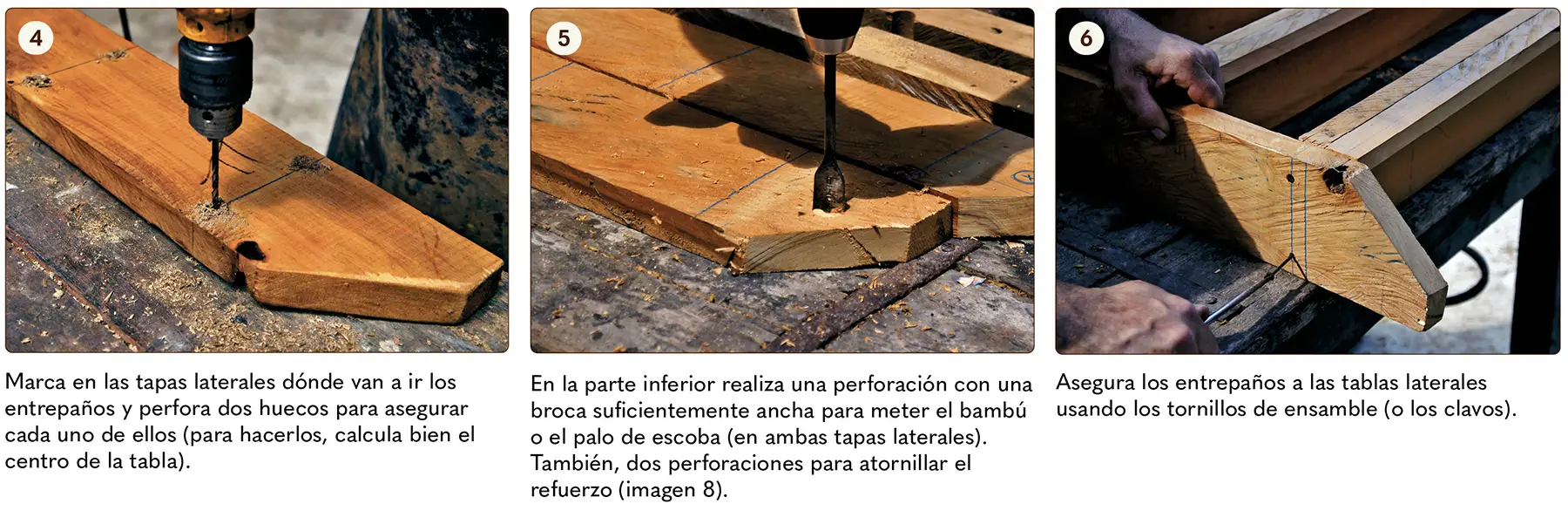 4

Marca en las tapas laterales dónde van a ir los entrepaños y perfora dos huecos para asegurar cada uno de ellos (para hacerlos, calcula bien el centro de la tabla).

5

En la parte inferior realiza una perforación con una broca suficientemente ancha para meter el bambú o el palo de escoba (en ambas tapas laterales). También, dos perforaciones para atornillar el refuerzo (imagen 8).

6

Asegura los entrepaños a las tablas laterales usando los tornillos de ensamble (o los clavos).