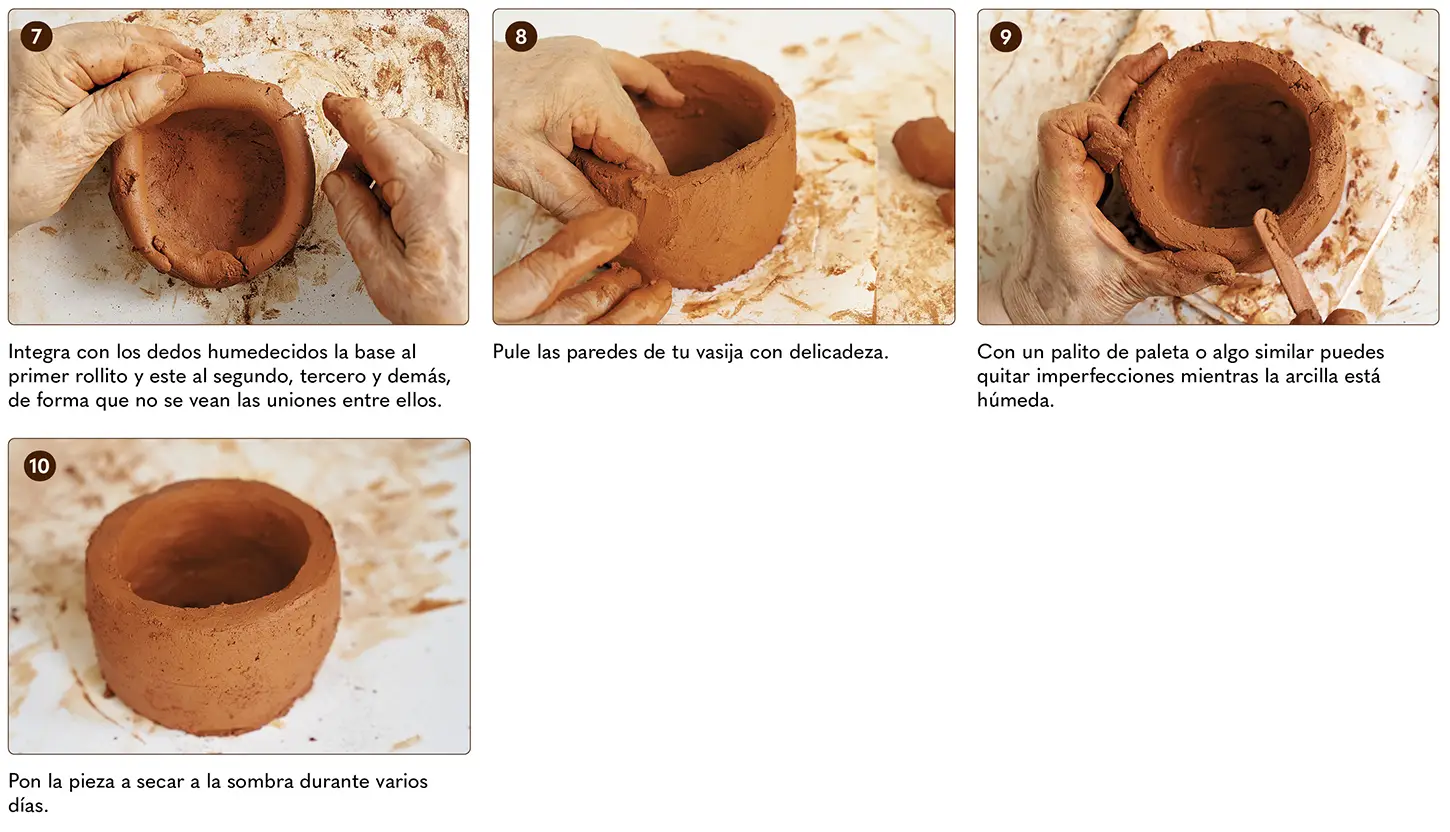 7

Integra con los dedos humedecidos la base al primer rollito y este al segundo, tercero y demás, de forma que no se vean las uniones entre ellos.

8

Pule las paredes de tu vasija con delicadeza.

9

Con un palito de paleta o algo similar puedes quitar imperfecciones mientras la arcilla está húmeda.

10

Pon la pieza a secar a la sombra durante varios días.