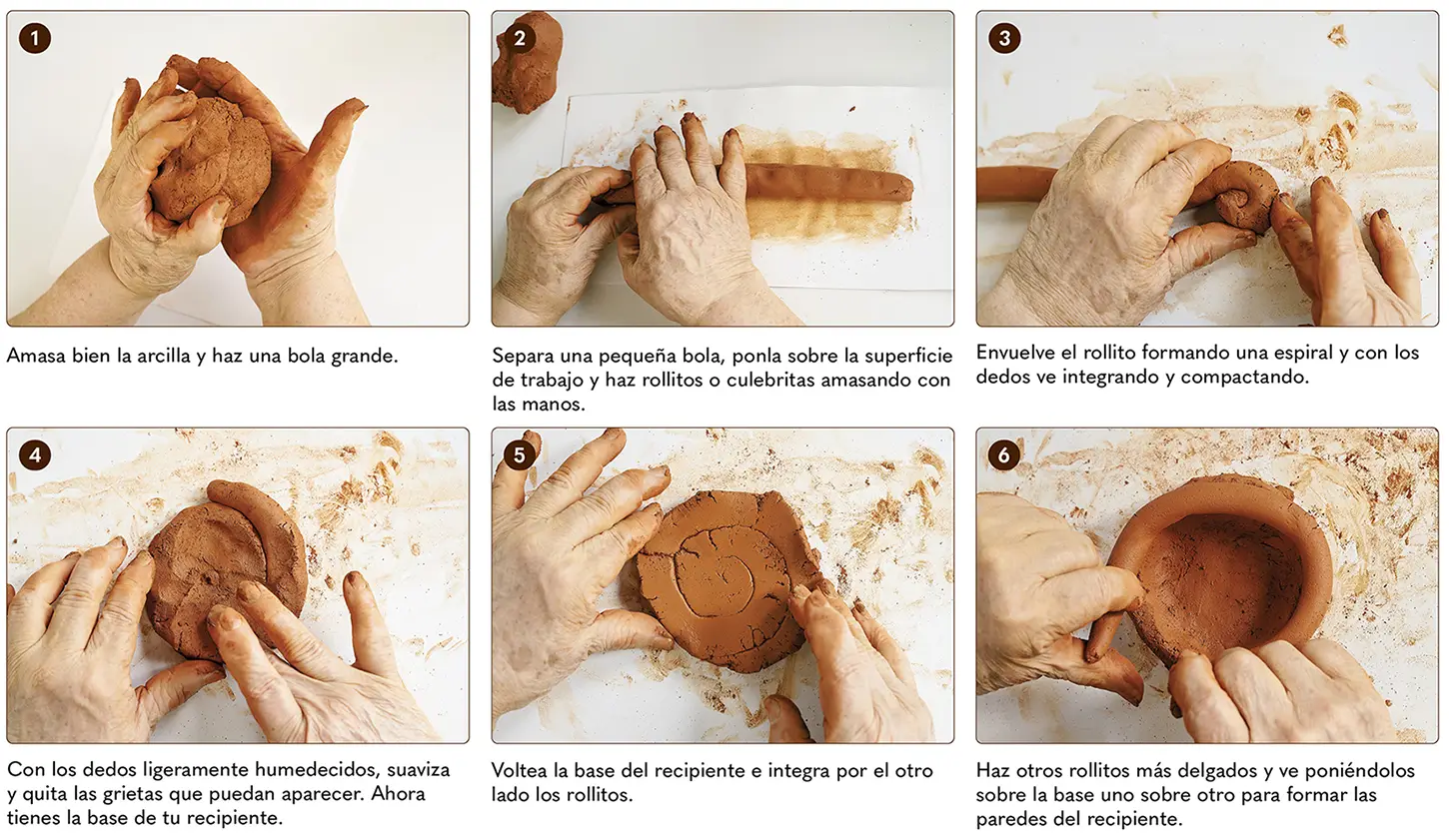 1

Amasa bien la arcilla y haz una bola grande.

2

Separa una pequeña bola, ponla sobre la superficie de trabajo y haz rollitos o culebritas amasando con las manos.

3

Envuelve el rollito formando una espiral y con los dedos ve integrando y compactando.

4

Con los dedos ligeramente humedecidos, suaviza y quita las grietas que puedan aparecer. Ahora tienes la base de tu recipiente.

5

Voltea la base del recipiente e integra por el otro lado los rollitos.

6

Haz otros rollitos más delgados y ve poniéndolos sobre la base uno sobre otro para formar las paredes del recipiente.