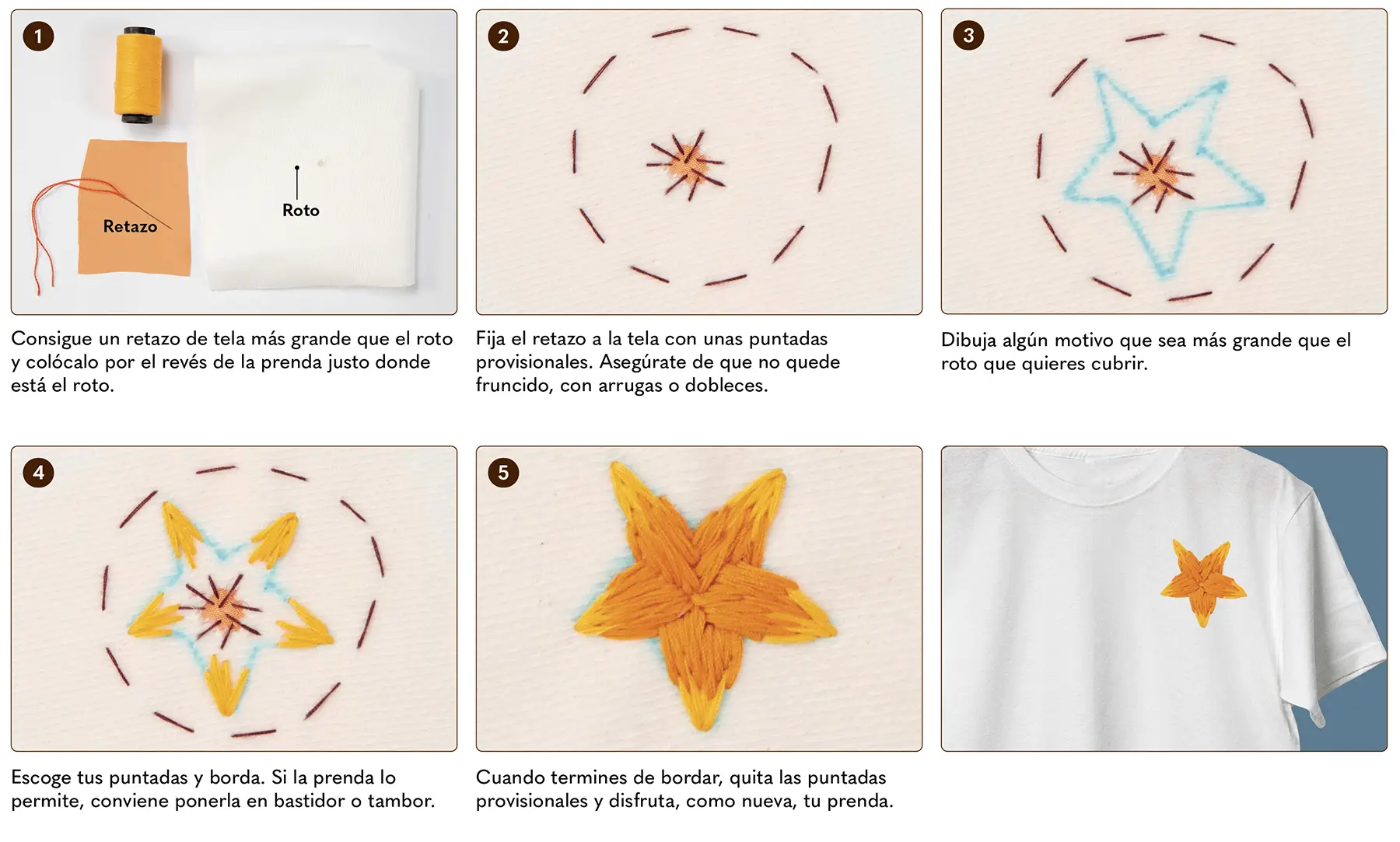 1

Retazo

Roto

Consigue un retazo de tela más grande que el roto y colócalo por el revés de la prenda justo donde está el roto.

2

Fija el retazo a la tela con unas puntadas provisionales. Asegúrate de que no quede fruncido, con arrugas o dobleces.

3

Dibuja algún motivo que sea más grande que el roto que quieres cubrir.

4

Escoge tus puntadas y borda. Si la prenda lo permite, conviene ponerla en bastidor o tambor.

5

Cuando termines de bordar, quita las puntadas provisionales y disfruta, como nueva, tu prenda.