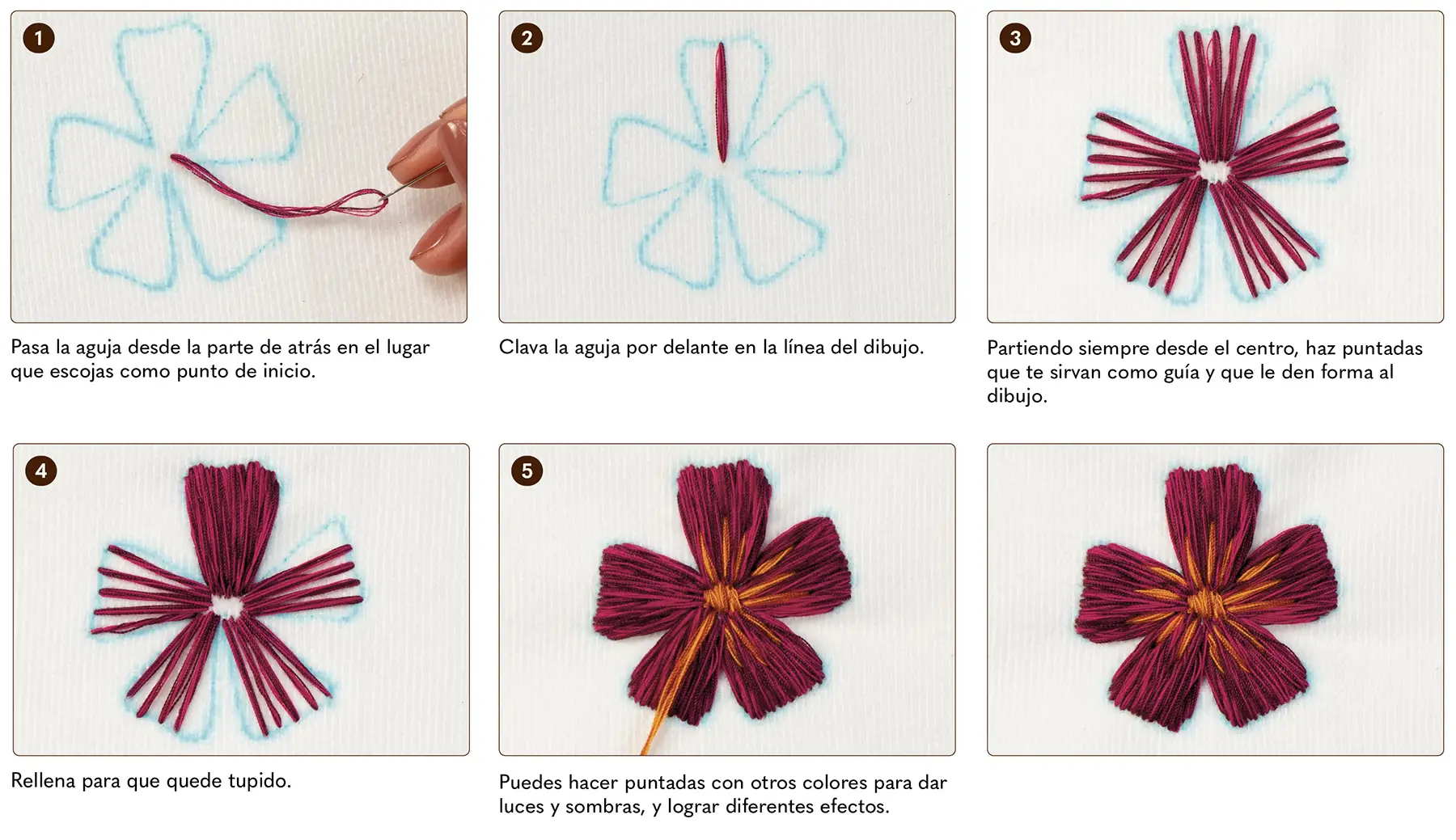 1

Pasa la aguja desde la parte de atrás en el lugar que escojas como punto de inicio.

2

Clava la aguja por delante en la línea del dibujo.

3

Partiendo siempre desde el centro, haz puntadas que te sirvan como guía y que le den forma al dibujo.

4

Rellena para que quede tupido.

5

Puedes hacer puntadas con otros colores para dar luces y sombras, y lograr diferentes efectos.