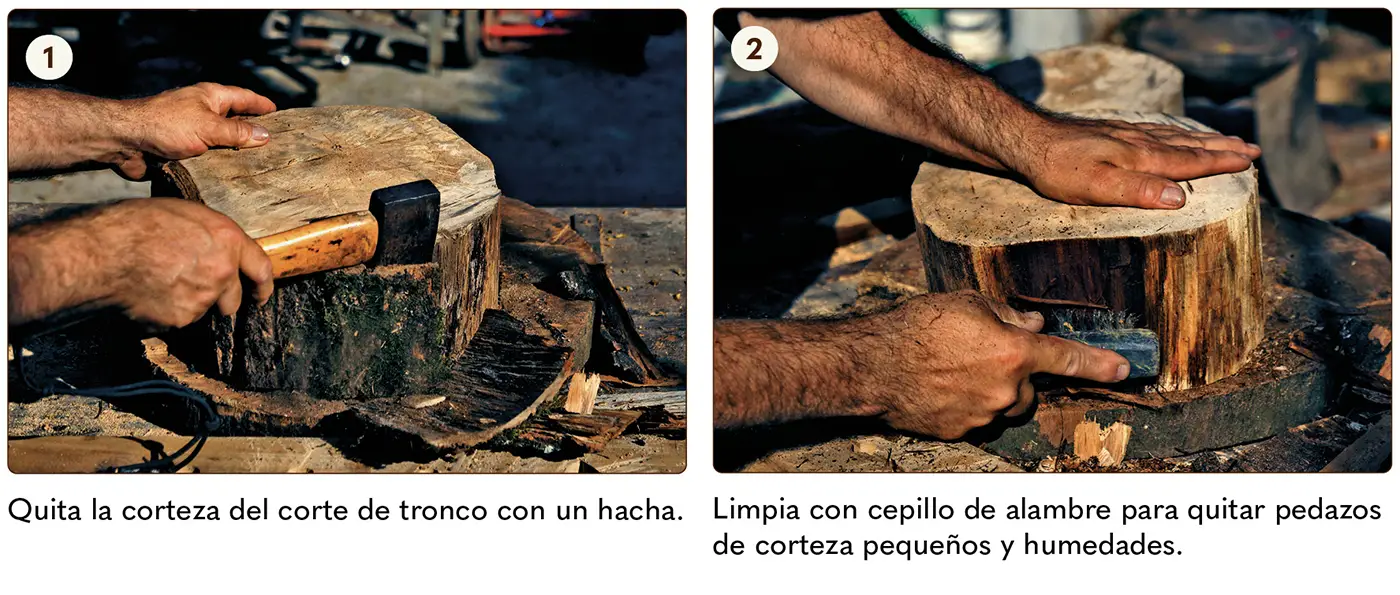 1

Quita la corteza del corte de tronco con un hacha.

2

Limpia con cepillo de alambre para quitar pedazos de corteza pequeños y humedades.