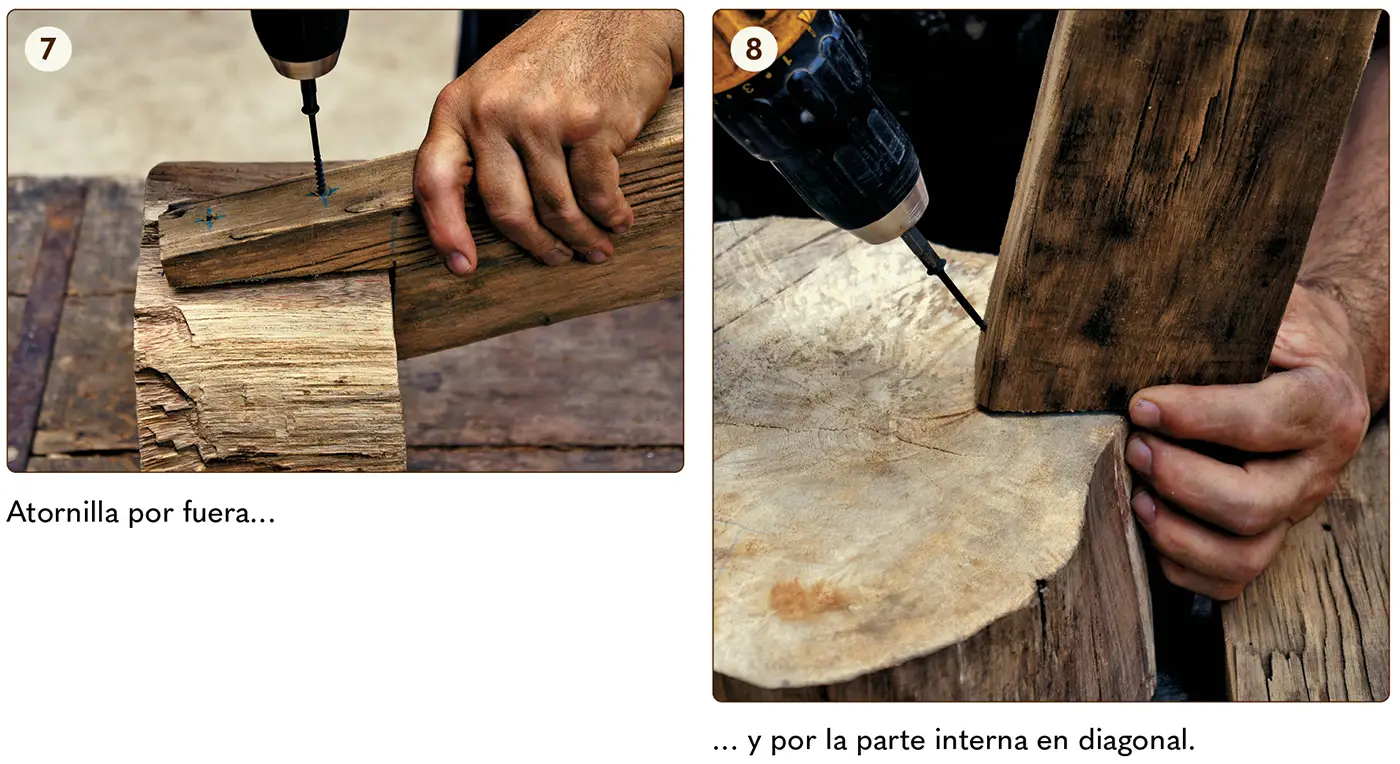 7

Atornilla por fuera...

8

... y por la parte interna en diagonal.