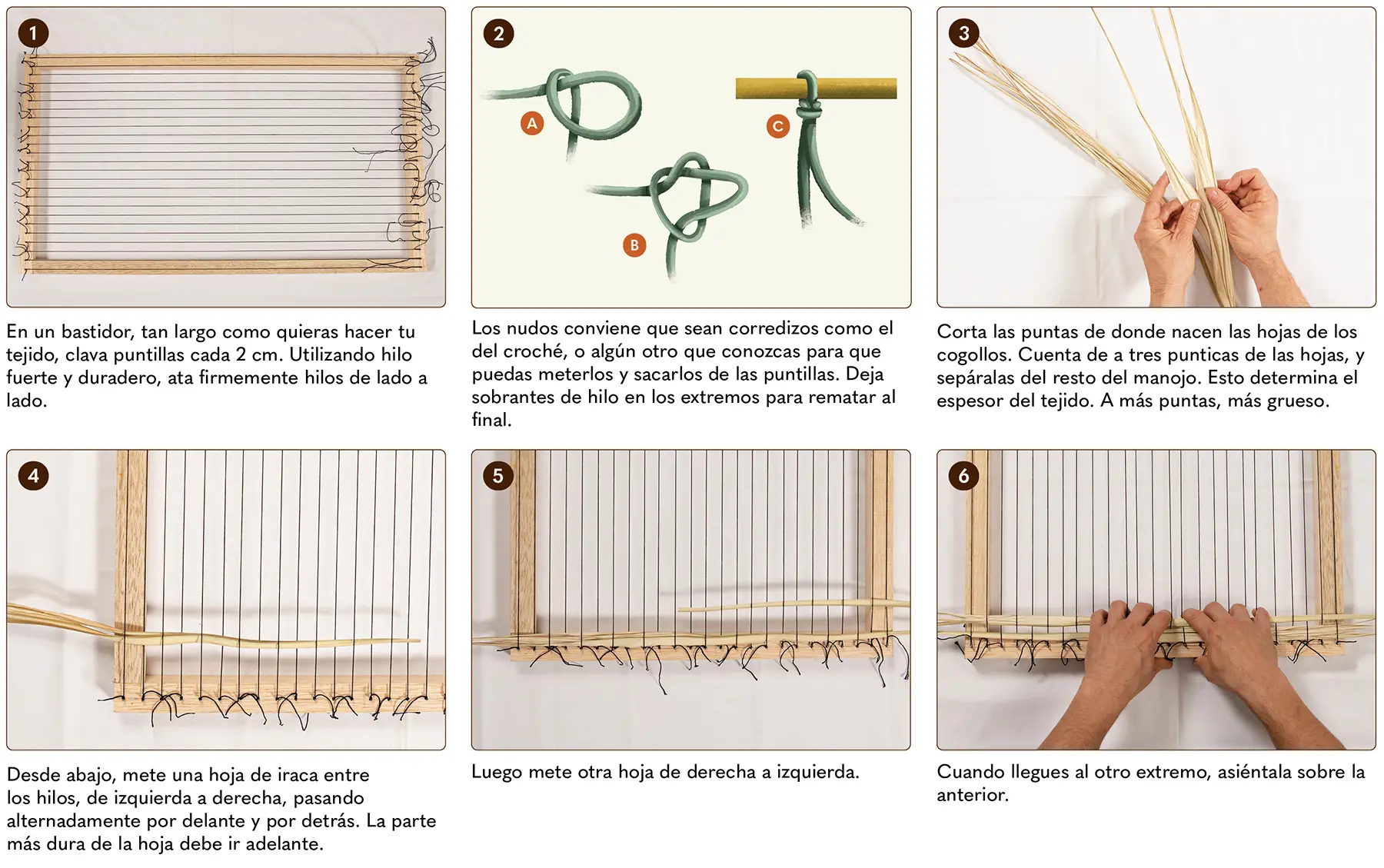 1

En un bastidor, tan largo como quieras hacer tu tejido, clava puntillas cada 2 cm. Utilizando hilo fuerte y duradero, ata firmemente hilos de lado a lado.

2

A

B

C

Los nudos conviene que sean corredizos como el del croché, o algún otro que conozcas para que puedas meterlos y sacarlos de las puntillas. Deja sobrantes de hilo en los extremos para rematar al final.

3

Corta las puntas de donde nacen las hojas de los cogollos. Cuenta de a tres punticas de las hojas, y sepáralas del resto del manojo. Esto determina el espesor del tejido. A más puntas, más grueso.

4

Desde abajo, mete una hoja de iraca entre los hilos, de izquierda a derecha, pasando alternadamente por delante y por detrás. La parte más dura de la hoja debe ir adelante.

5

Luego mete otra hoja de derecha a izquierda.

6

Cuando llegues al otro extremo, asiéntala sobre la anterior.