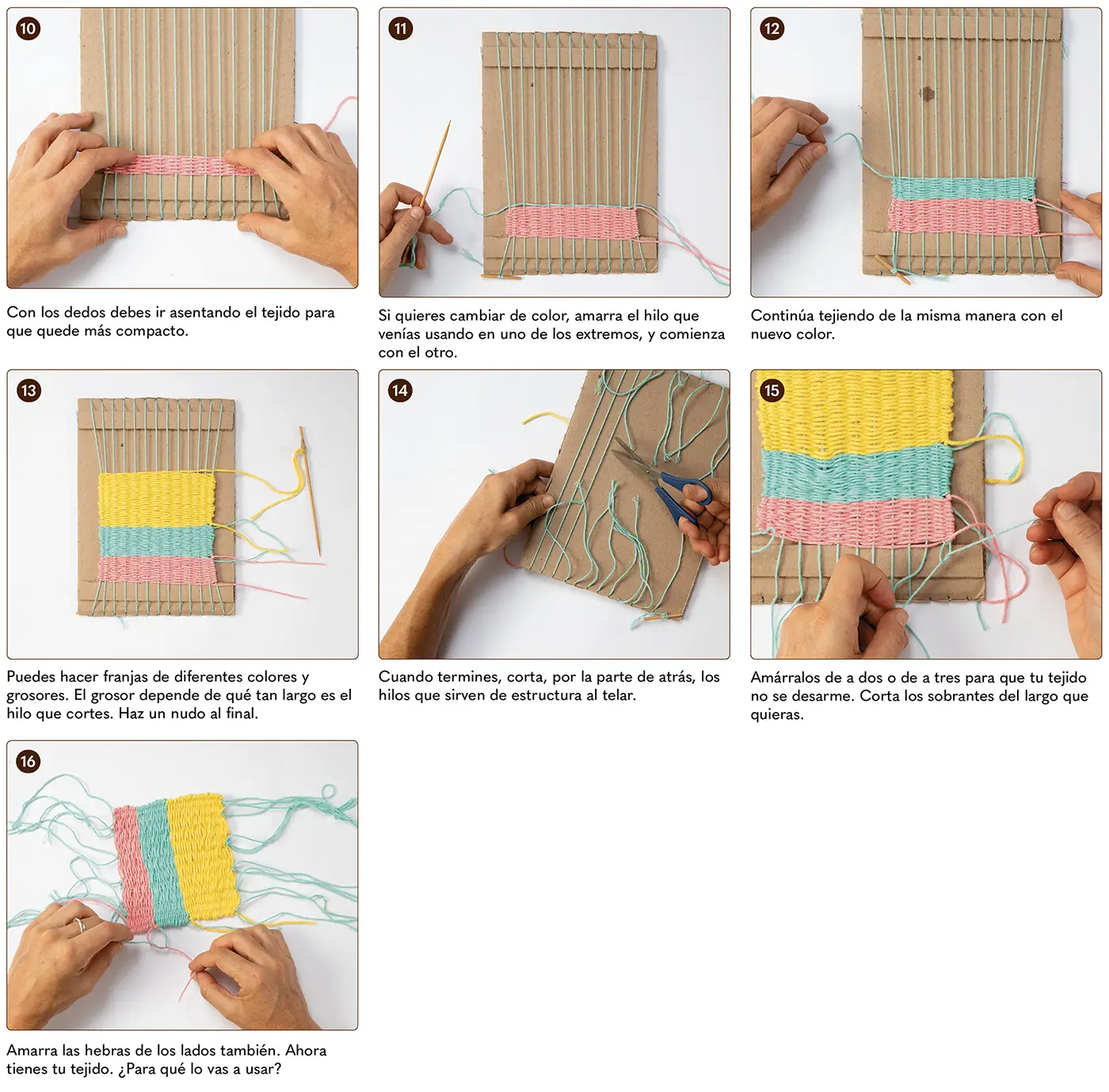 10

Con los dedos debes ir asentando el tejido para que quede más compacto.

11

Si quieres cambiar de color, amarra el hilo que venías usando en uno de los extremos, y comienza con el otro.

12

Continúa tejiendo de la misma manera con el nuevo color.

13

Puedes hacer franjas de diferentes colores y grosores. El grosor depende de qué tan largo es el hilo que cortes. Haz un nudo al final.

14

Cuando termines, corta, por la parte de atrás, los hilos que sirven de estructura al telar.

15

Amárralos de a dos o de a tres para que tu tejido no se desarme. Corta los sobrantes del largo que quieras.

16

Amarra las hebras de los lados también. Ahora tienes tu tejido. ¿Para qué lo vas a usar?