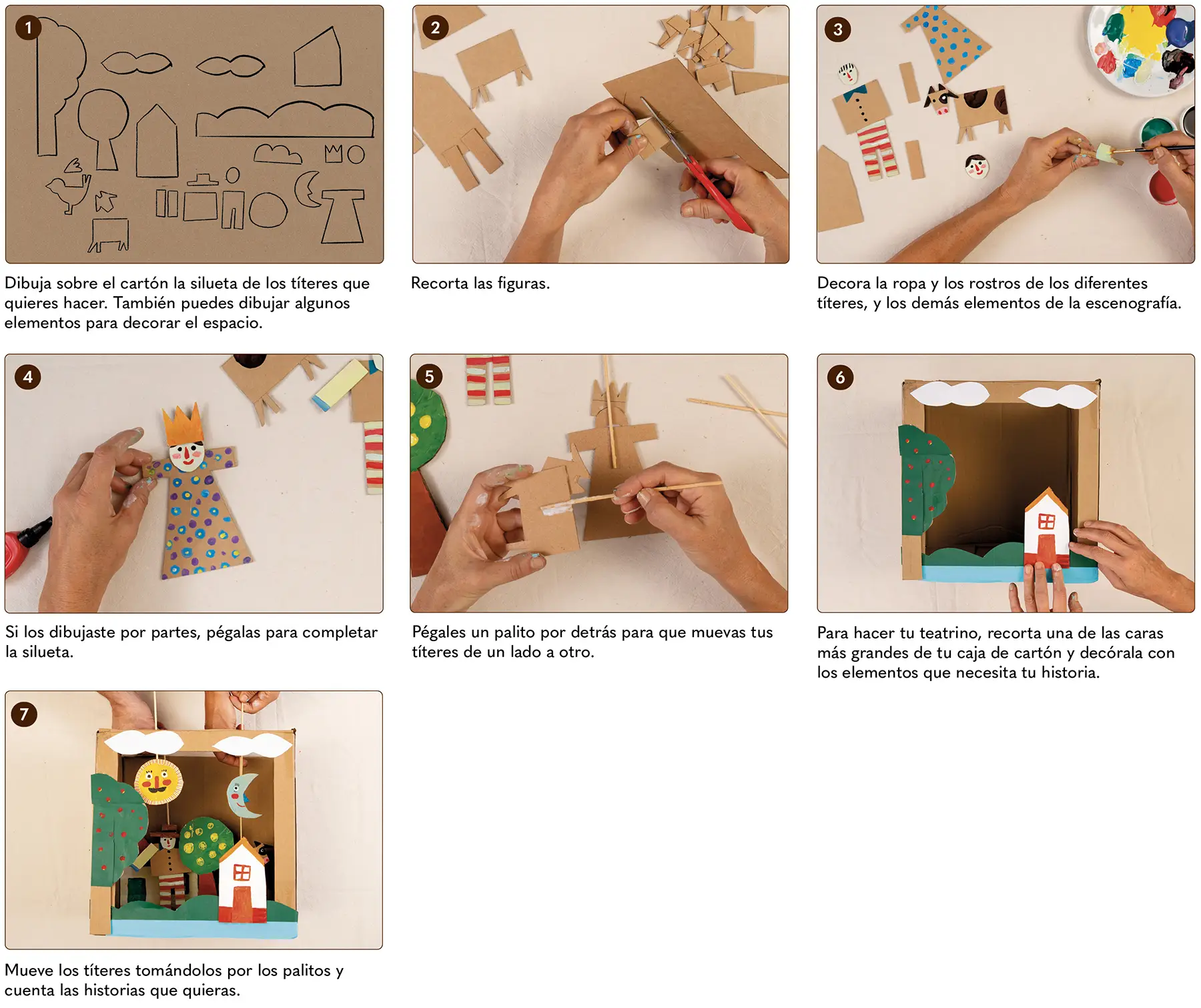 1

Dibuja sobre el cartón la silueta de los títeres que quieres hacer. También puedes dibujar algunos elementos para decorar el espacio.

2

Recorta las figuras.

3

Decora la ropa y los rostros de los diferentes títeres, y los demás elementos de la escenografía.

4

Si los dibujaste por partes, pégalas para completar la silueta.

5

Pégales un palito por detrás para que muevas tus títeres de un lado a otro.

6

Para hacer tu teatrino, recorta una de las caras más grandes de tu caja de cartón y decórala con los elementos que necesita tu historia.

7

Mueve los títeres tomándolos por los palitos y cuenta las historias que quieras.