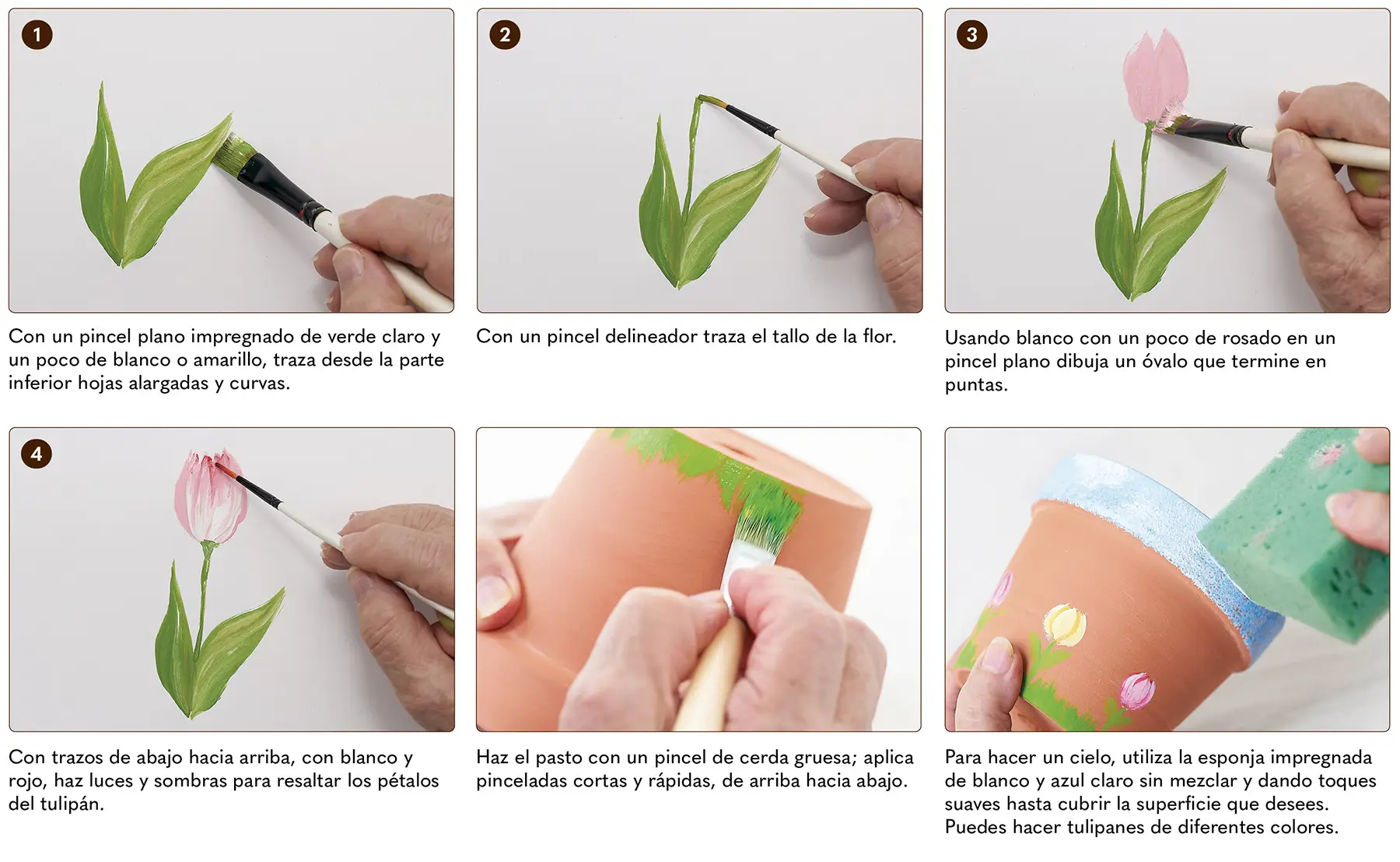 1

Con un pincel plano impregnado de verde claro y un poco de blanco o amarillo, traza desde la parte inferior hojas alargadas y curvas.

2

Con un pincel delineador traza el tallo de la flor.

3

Usando blanco con un poco de rosado en un pincel plano dibuja un óvalo que termine en puntas.

4

Con trazos de abajo hacia arriba, con blanco y rojo, haz luces y sombras para resaltar los pétalos del tulipán.

Haz el pasto con un pincel de cerda gruesa; aplica pinceladas cortas y rápidas, de arriba hacia abajo.

Para hacer un cielo, utiliza la esponja impregnada de blanco y azul claro sin mezclar y dando toques suaves hasta cubrir la superficie que desees. Puedes hacer tulipanes de diferentes colores.