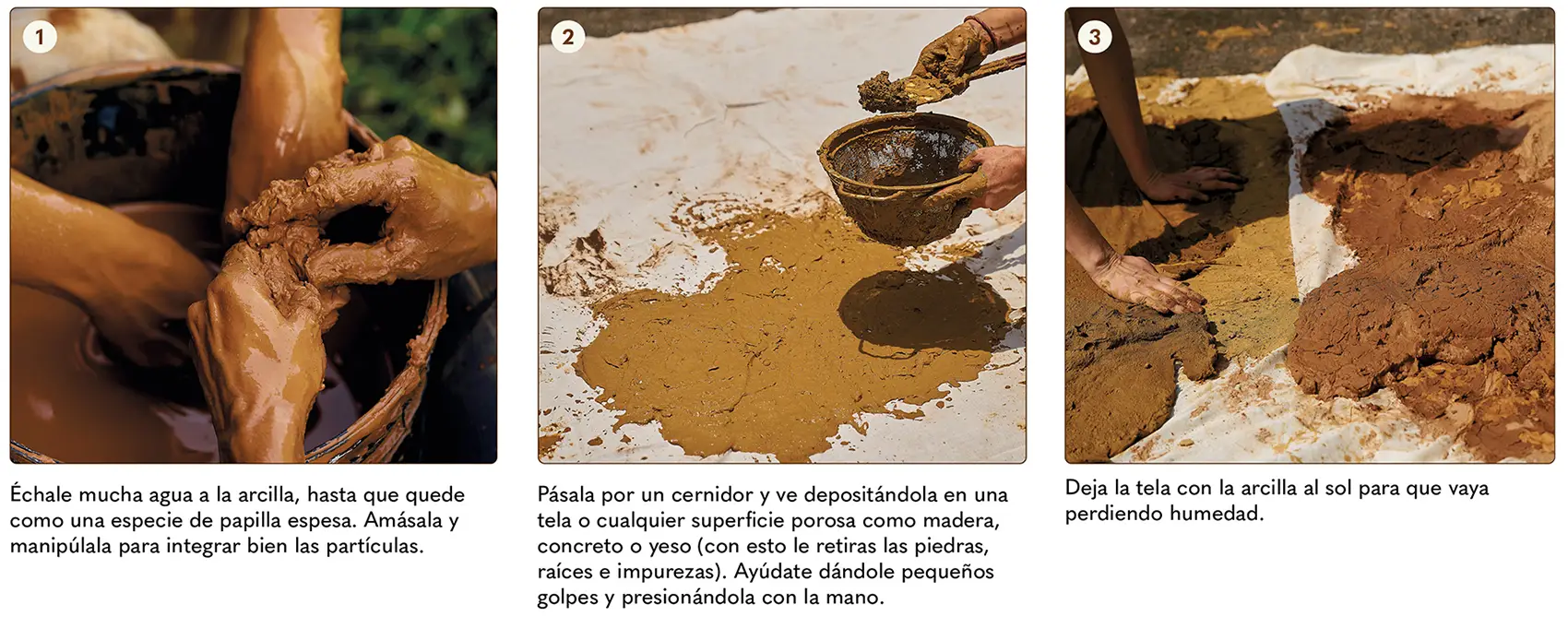 1

Échale mucha agua a la arcilla, hasta que quede como una especie de papilla espesa. Amásala y manipúlala para integrar bien las partículas.

2

Pásala por un cernidor y ve depositándola en una tela o cualquier superficie porosa como madera, concreto o yeso (con esto le retiras las piedras, raíces e impurezas). Ayúdate dándole pequeños golpes y presionándola con la mano.

3

Deja la tela con la arcilla al sol para que vaya perdiendo humedad.